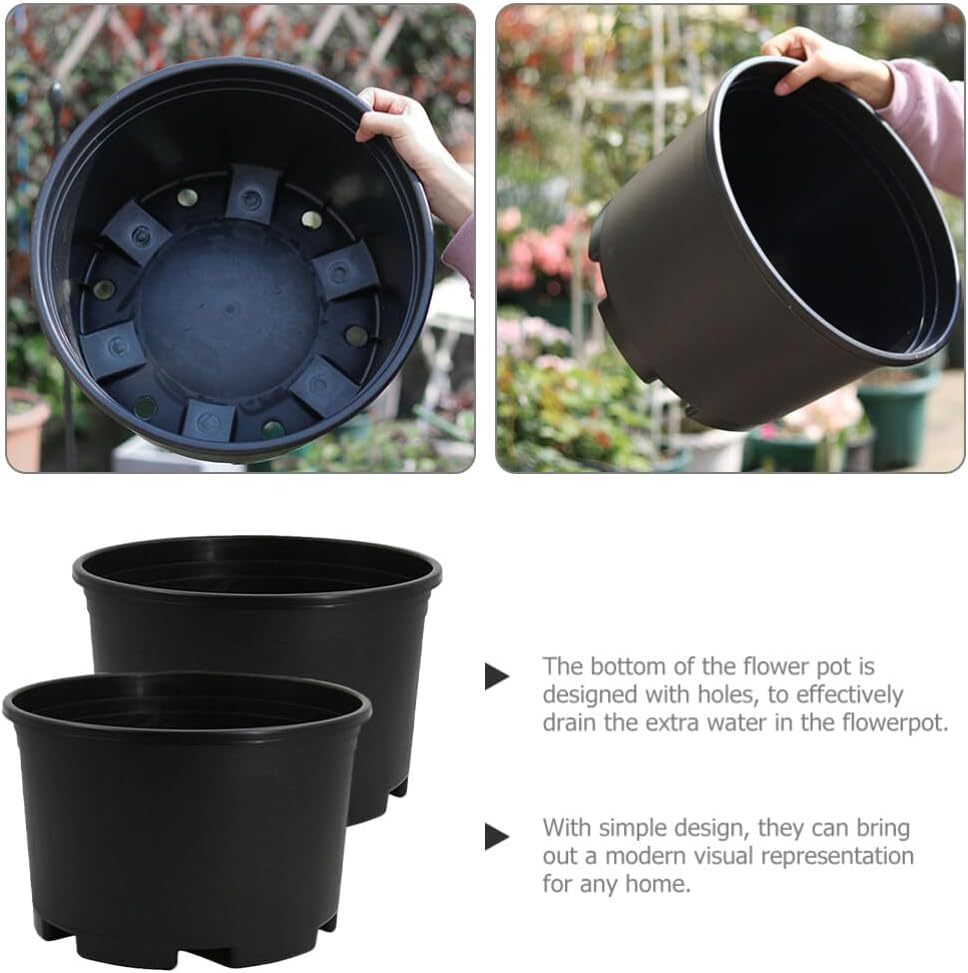 The bottom of the flower pot is designed with holes, to effectively drain the extra water in the flowerpot.

With simple design, they can bring out a modern visual representation for any home.