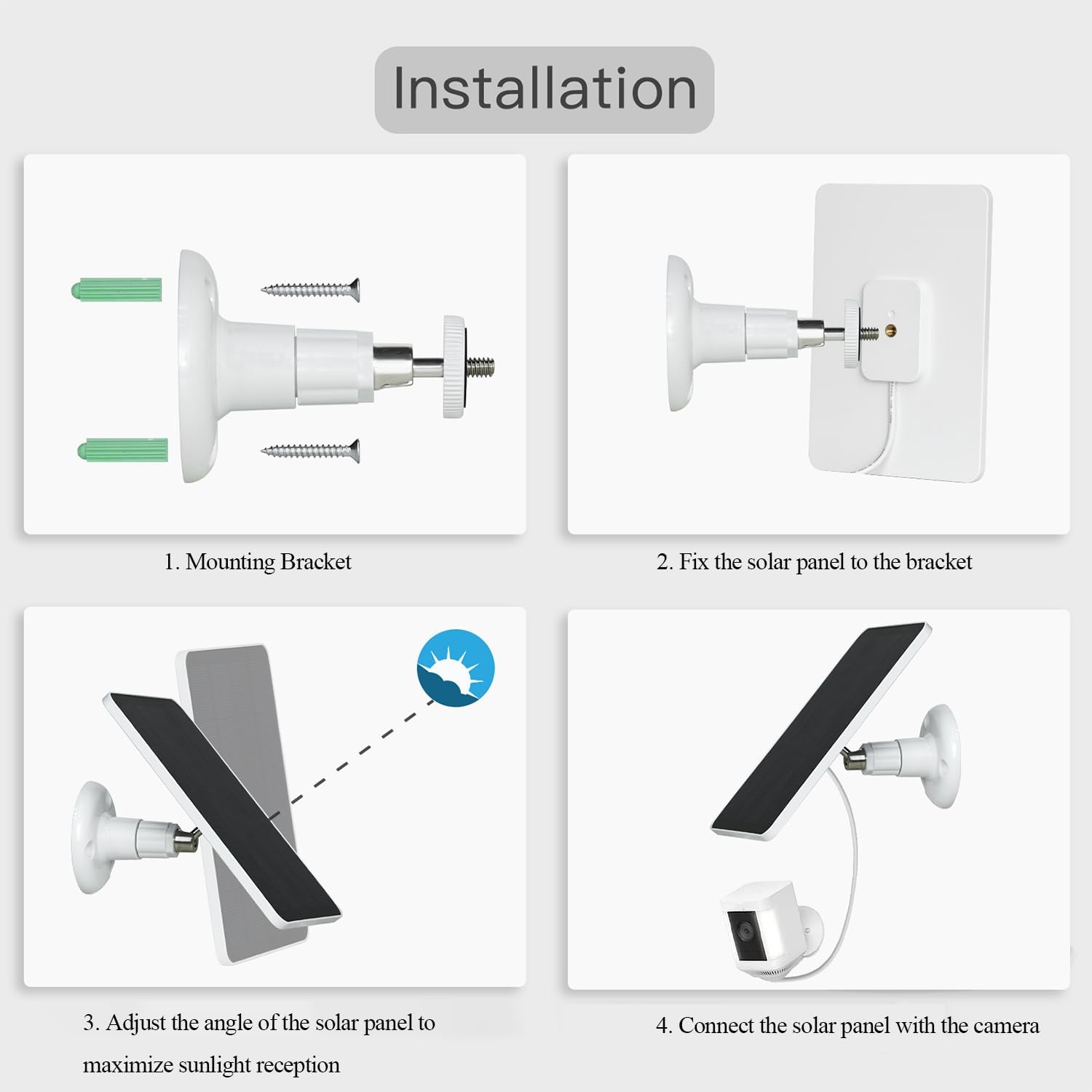 Installation

1. Mounting Bracket

2. Fix the solar panel to the bracket

3. Adjust the angle of the solar panel to maximize sunlight reception

4. Connect the solar panel with the camera