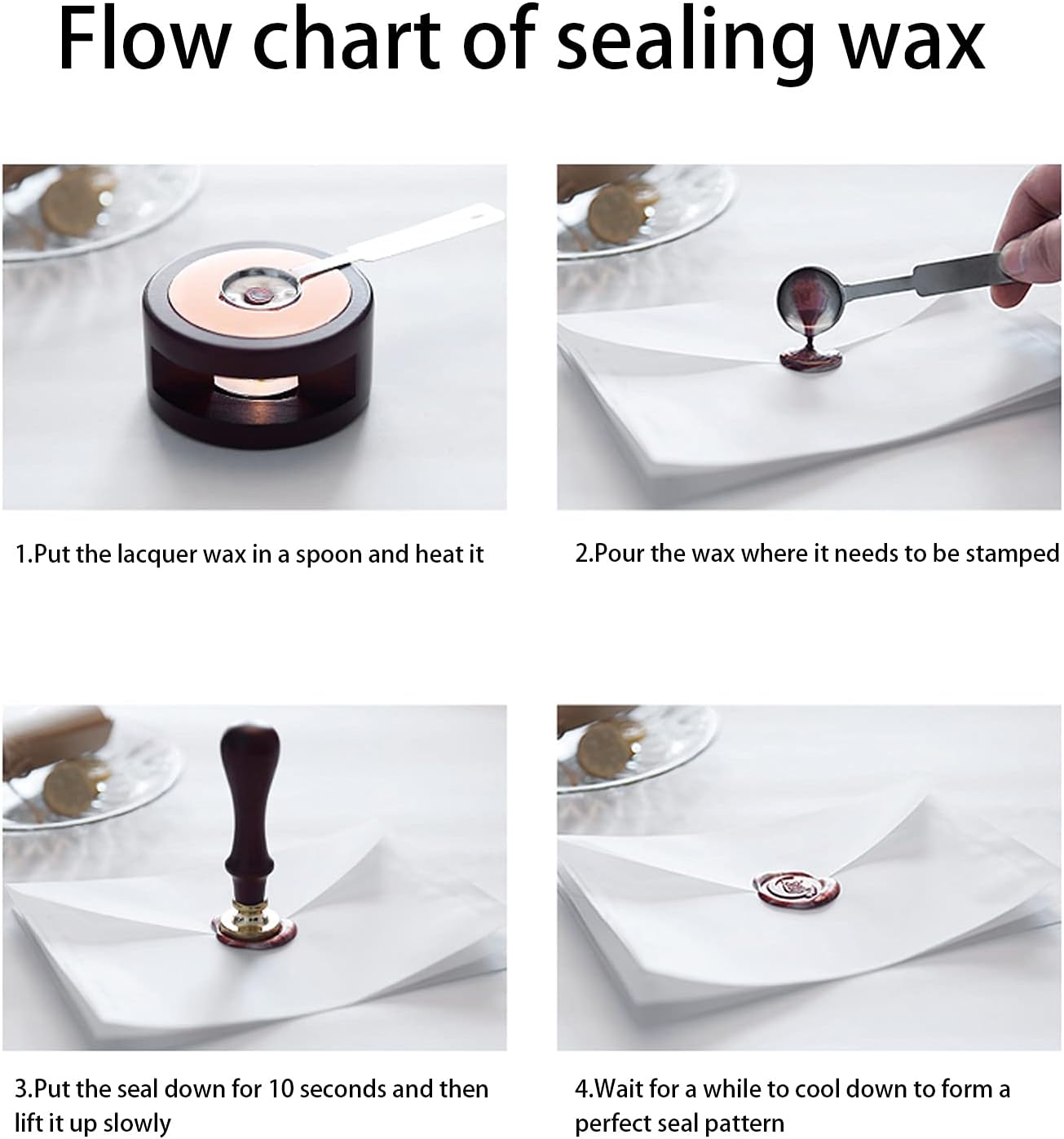 Flow chart of sealing wax

1.Put the lacquer wax in a spoon and heat it

2.Pour the wax where it needs to be stamped

3.Put the seal down for 10 seconds and then lift it up slowly

4.Wait for a while to cool down to form a perfect seal pattern