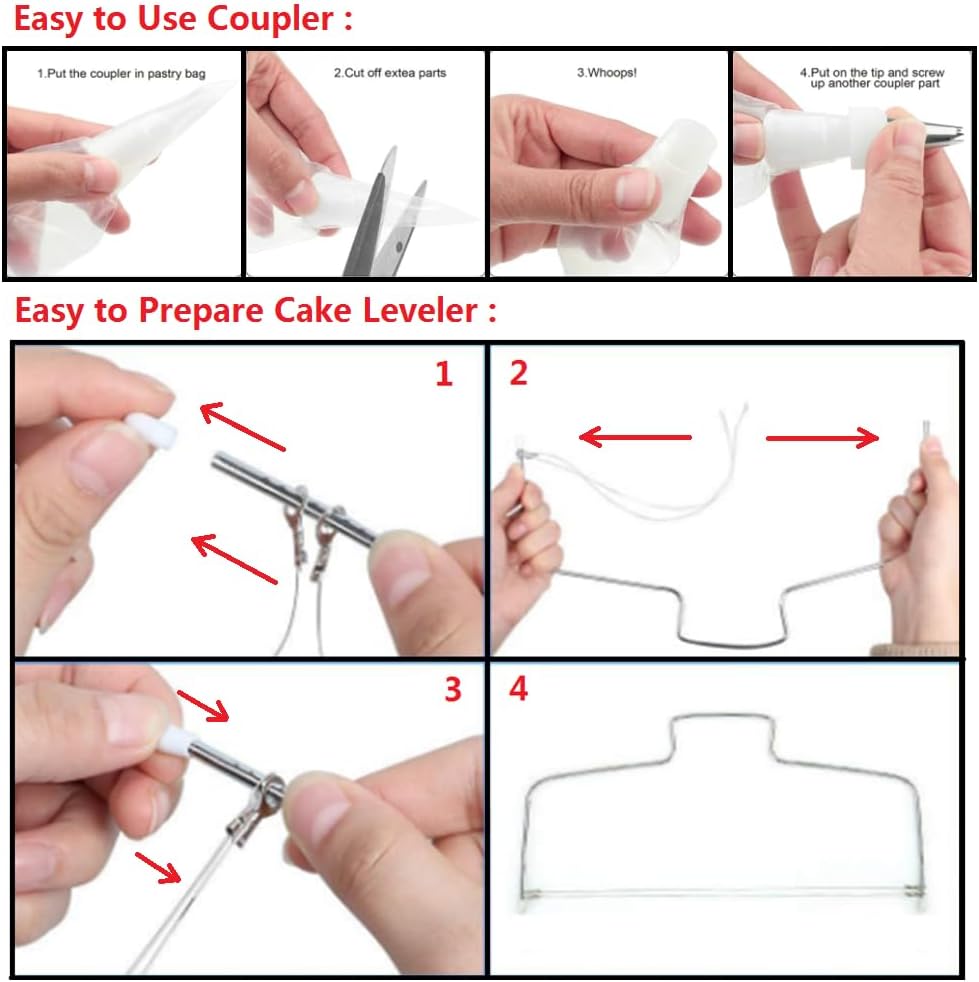 Easy to Use Coupler :

1.Put the coupler in pastry bag

2.Cut off extea parts

3.Whoops!

4.Put on the tip and screw up another coupler part

Easy to Prepare Cake Leveler :

1

2

3

4