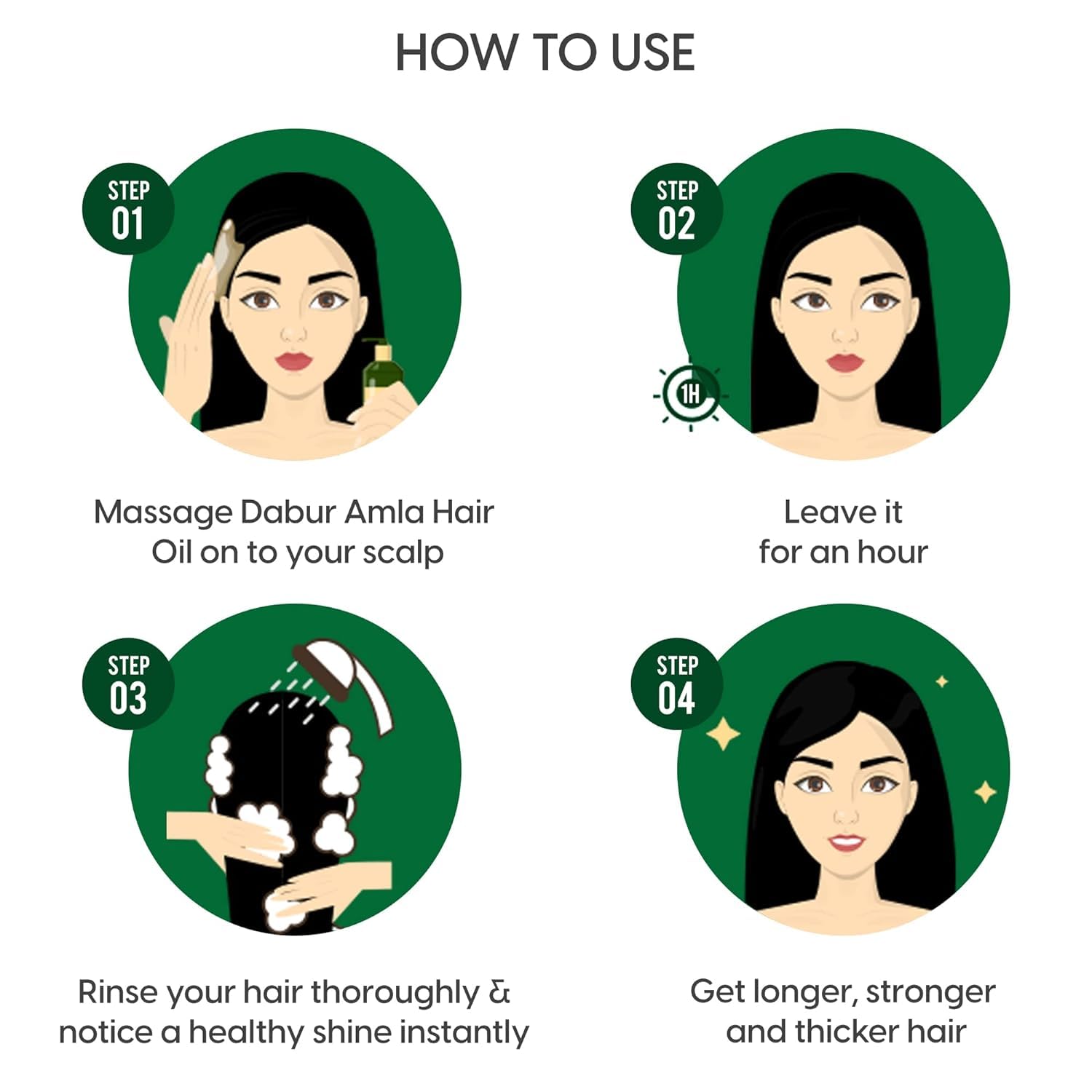 HOW TO USE

STEP 01

Massage Dabur Amla Hair Oil on to your scalp

STEP 02

1H

Leave it for an hour

STEP 03

Rinse your hair thoroughly & notice a healthy shine instantly

STEP 04

Get longer, stronger and thicker hair