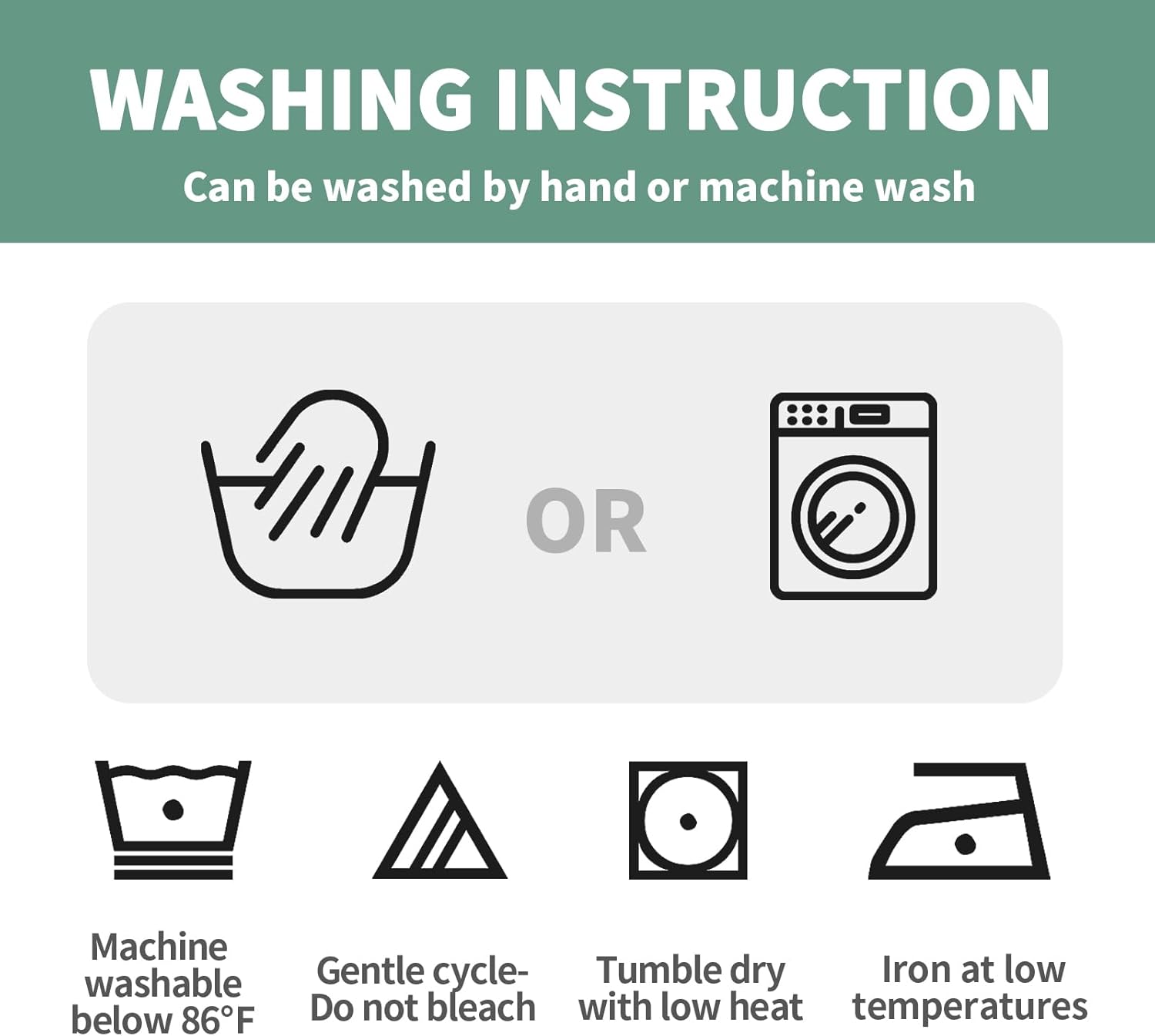 WASHING INSTRUCTION

Can be washed by hand or machine wash

OR

Machine washable below 86°F

Gentle cycle- Do not bleach

Tumble dry with low heat

Iron at low temperatures