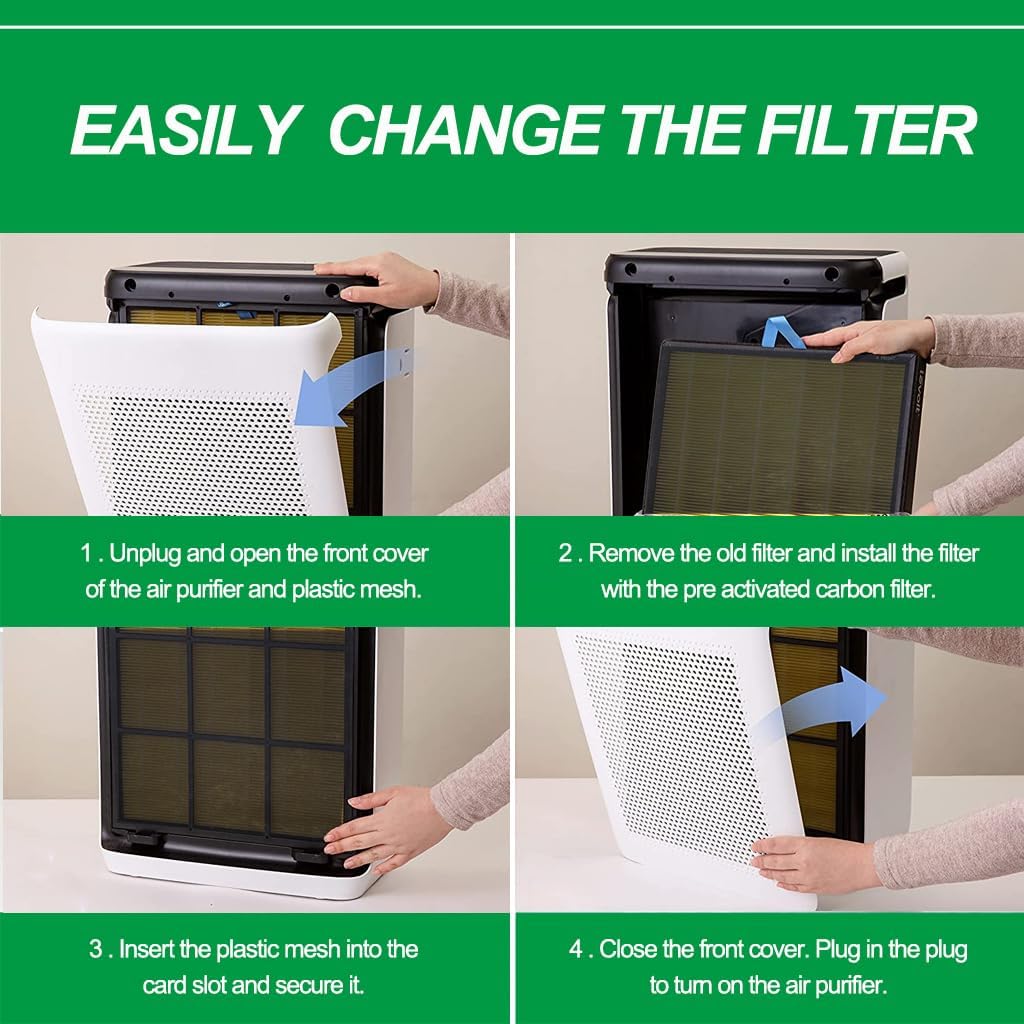 EASILY CHANGE THE FILTER

1 . Unplug and open the front cover of the air purifier and plastic mesh.

2 . Remove the old filter and install the filter with the pre activated carbon filter.

3 . Insert the plastic mesh into the card slot and secure it.

4 . Close the front cover. Plug in the plug to turn on the air purifier.