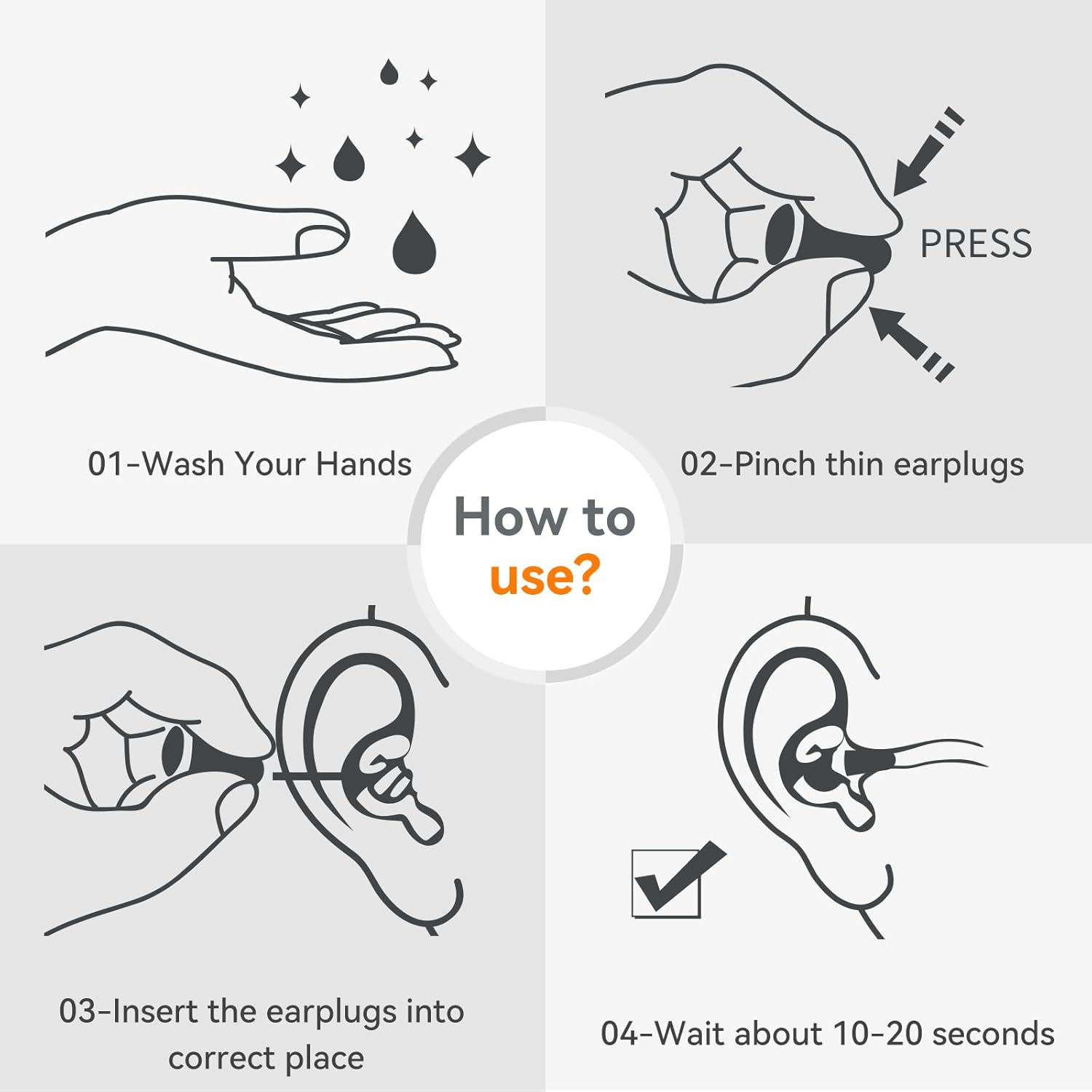 PRESS

01-Wash Your Hands

02-Pinch thin earplugs

How to use?

03-Insert the earplugs into correct place

04-Wait about 10-20 seconds