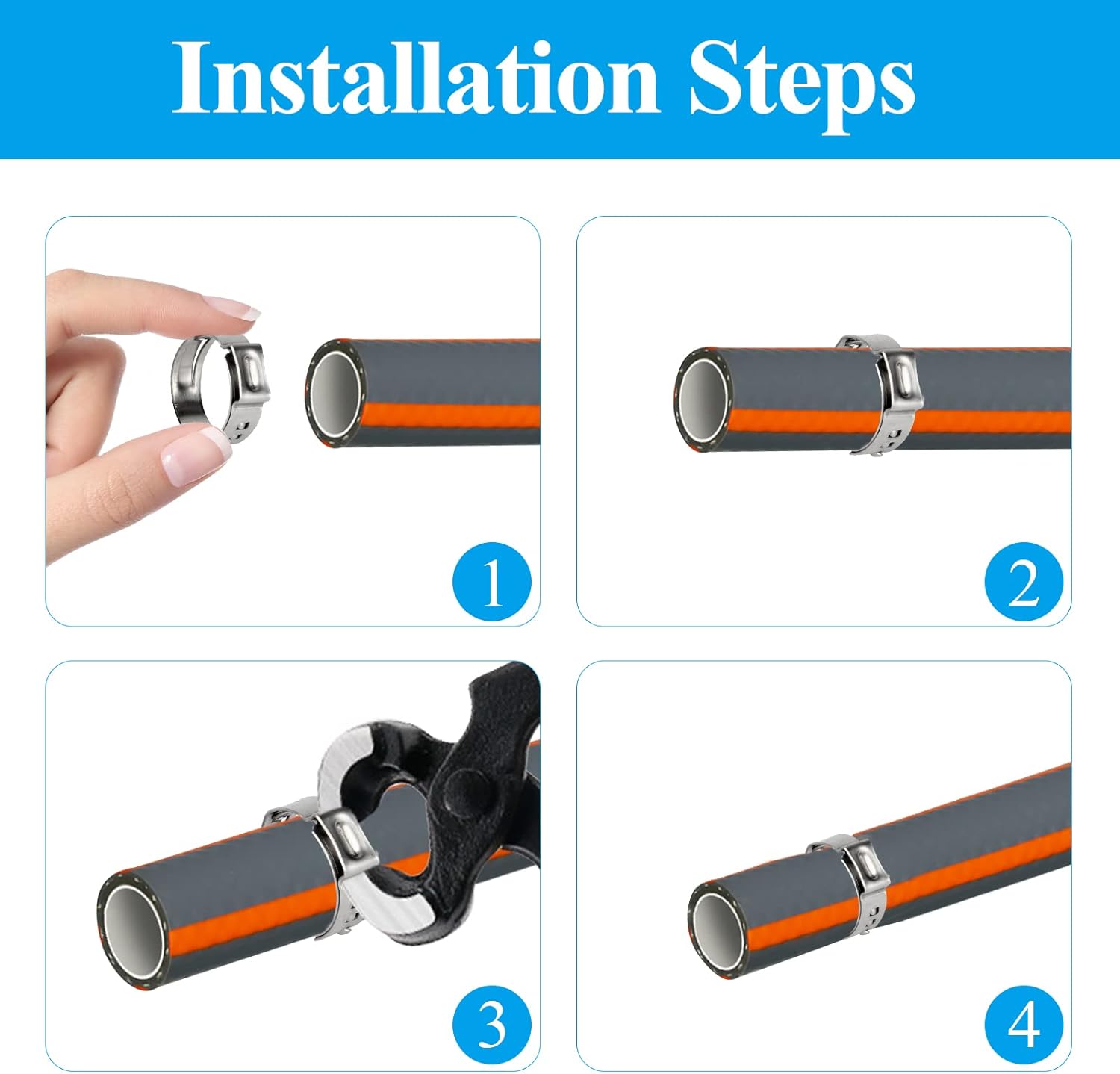 Installation Steps

1

2

3

4