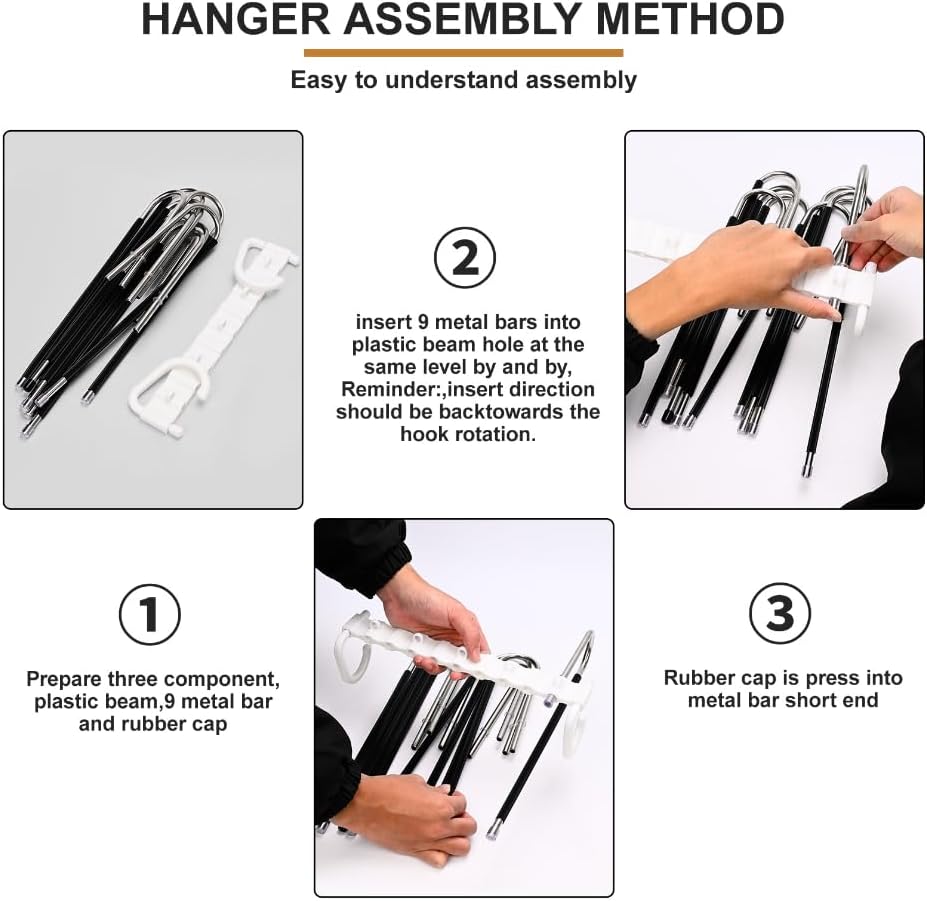 HANGER ASSEMBLY METHOD

Easy to understand assembly

2

insert 9 metal bars into plastic beam hole at the same level by and by, Reminder:,insert direction should be backtowards the hook rotation.

1

Prepare three component, plastic beam,9 metal bar and rubber cap

3

Rubber cap is press into metal bar short end