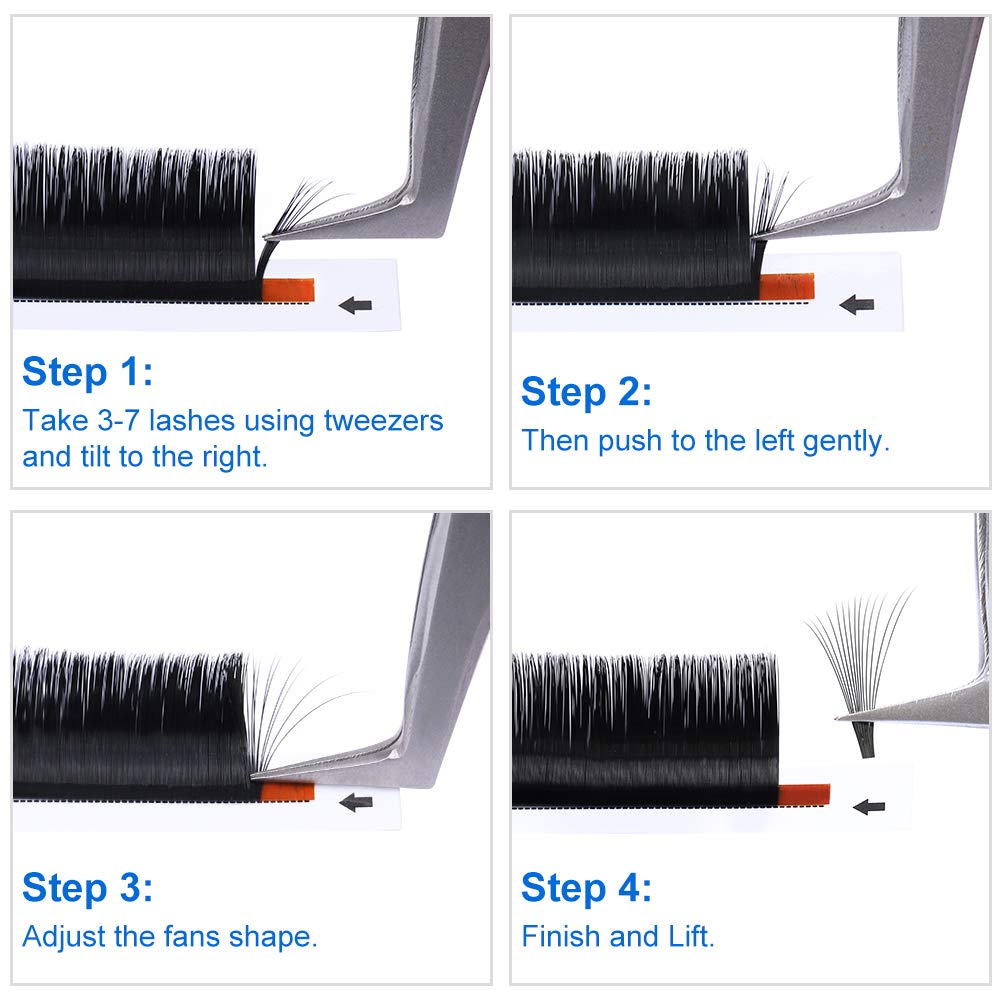 Step 1:
Take 3-7 lashes using tweezers and tilt to the right.

Step 2:
Then push to the left gently.

Step 3:
Adjust the fans shape.

Step 4:
Finish and Lift.