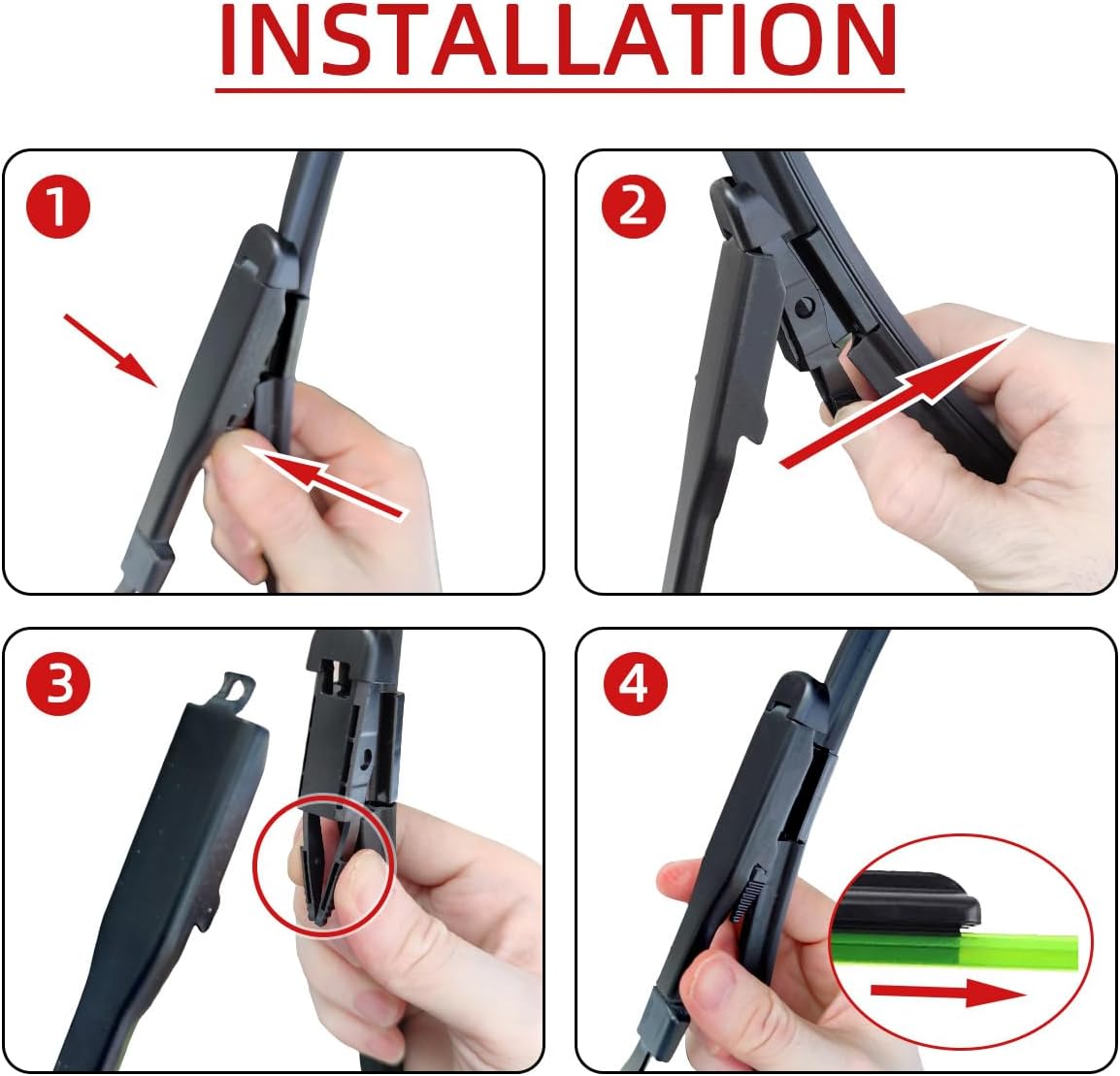 INSTALLATION

1

2

3

4