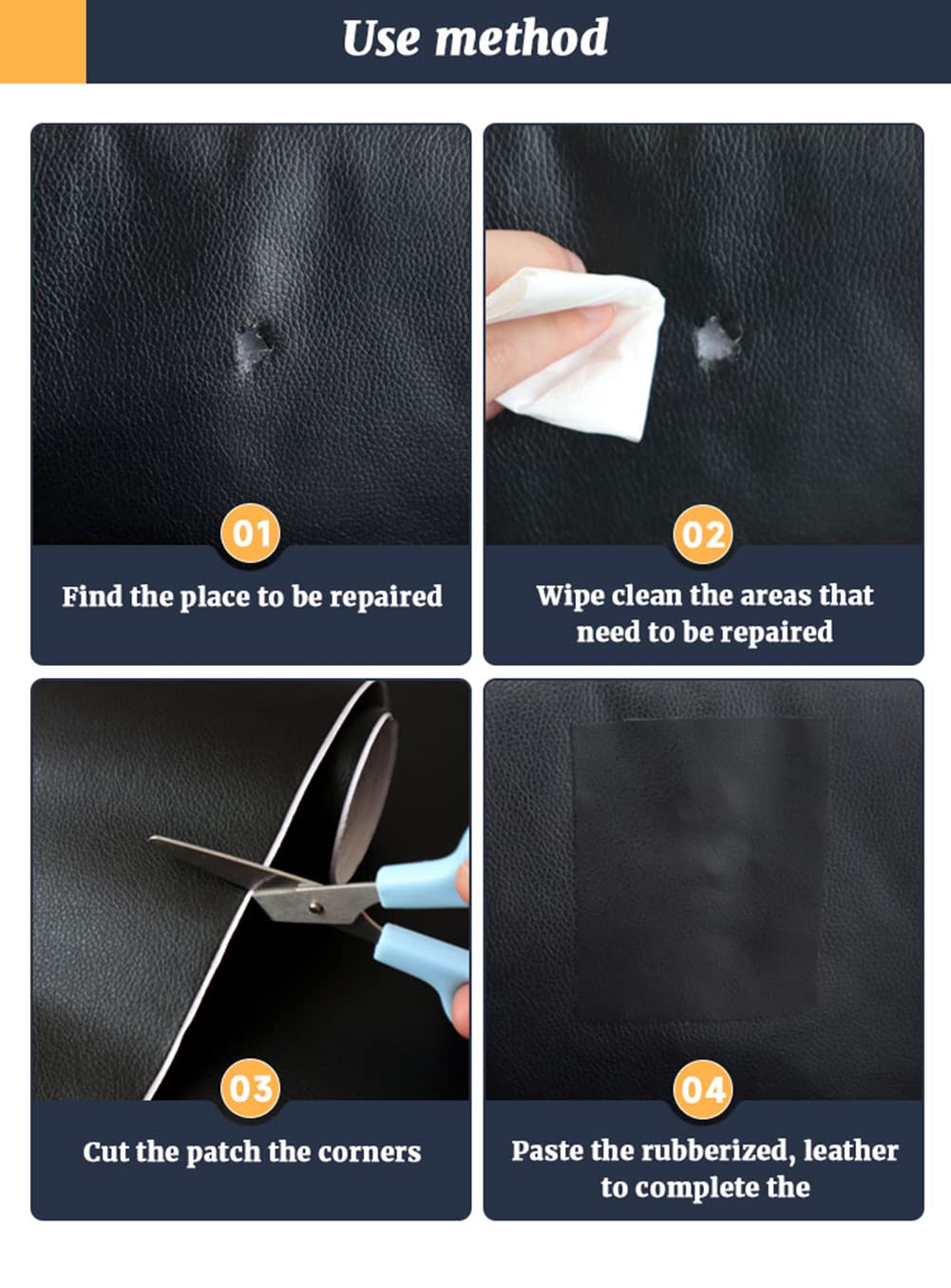 Use method

01
Find the place to be repaired

02
Wipe clean the areas that need to be repaired

03
Cut the patch the corners

04
Paste the rubberized, leather to complete the