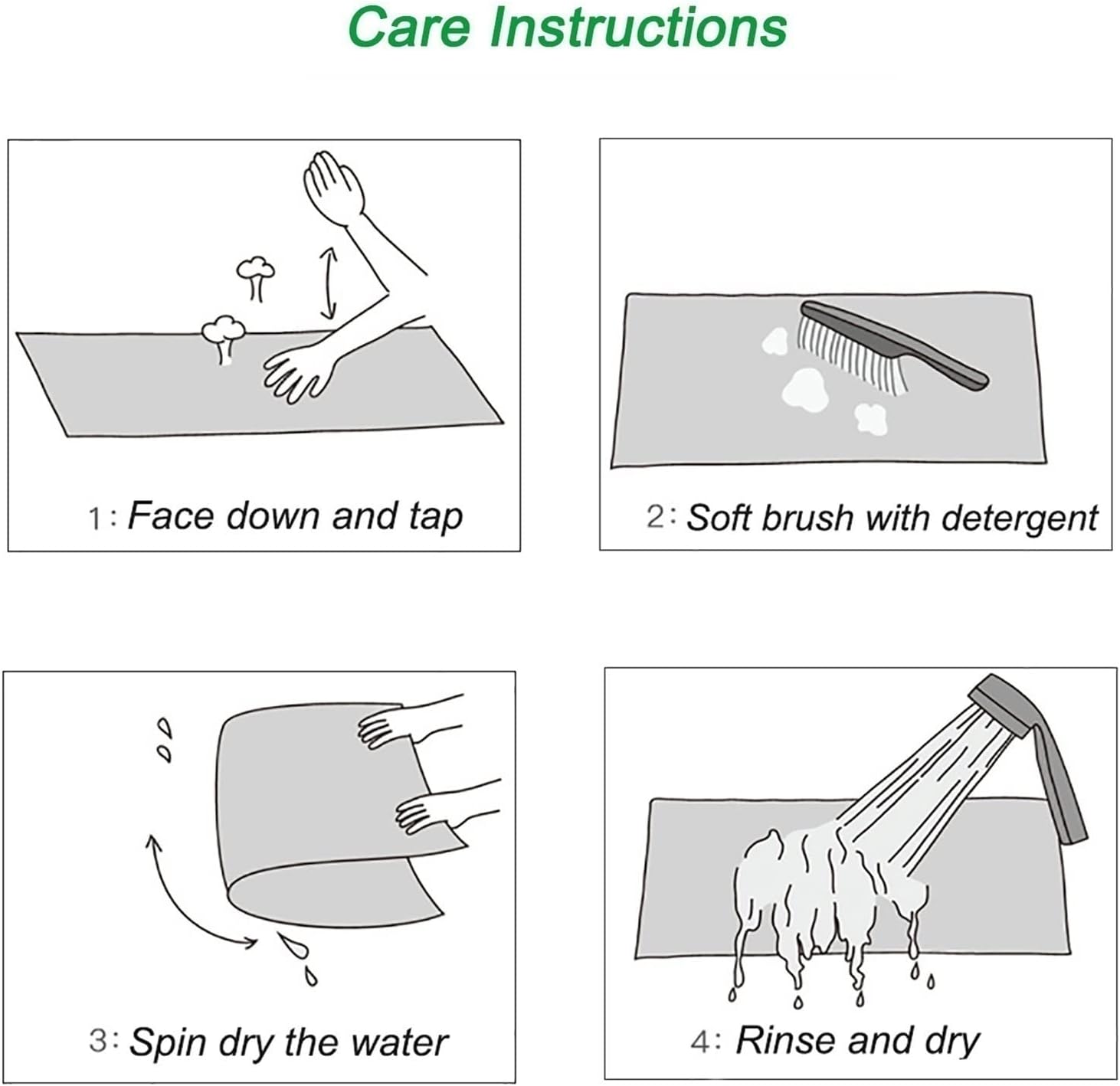 Care Instructions

1: Face down and tap

2: Soft brush with detergent

3: Spin dry the water

4: Rinse and dry