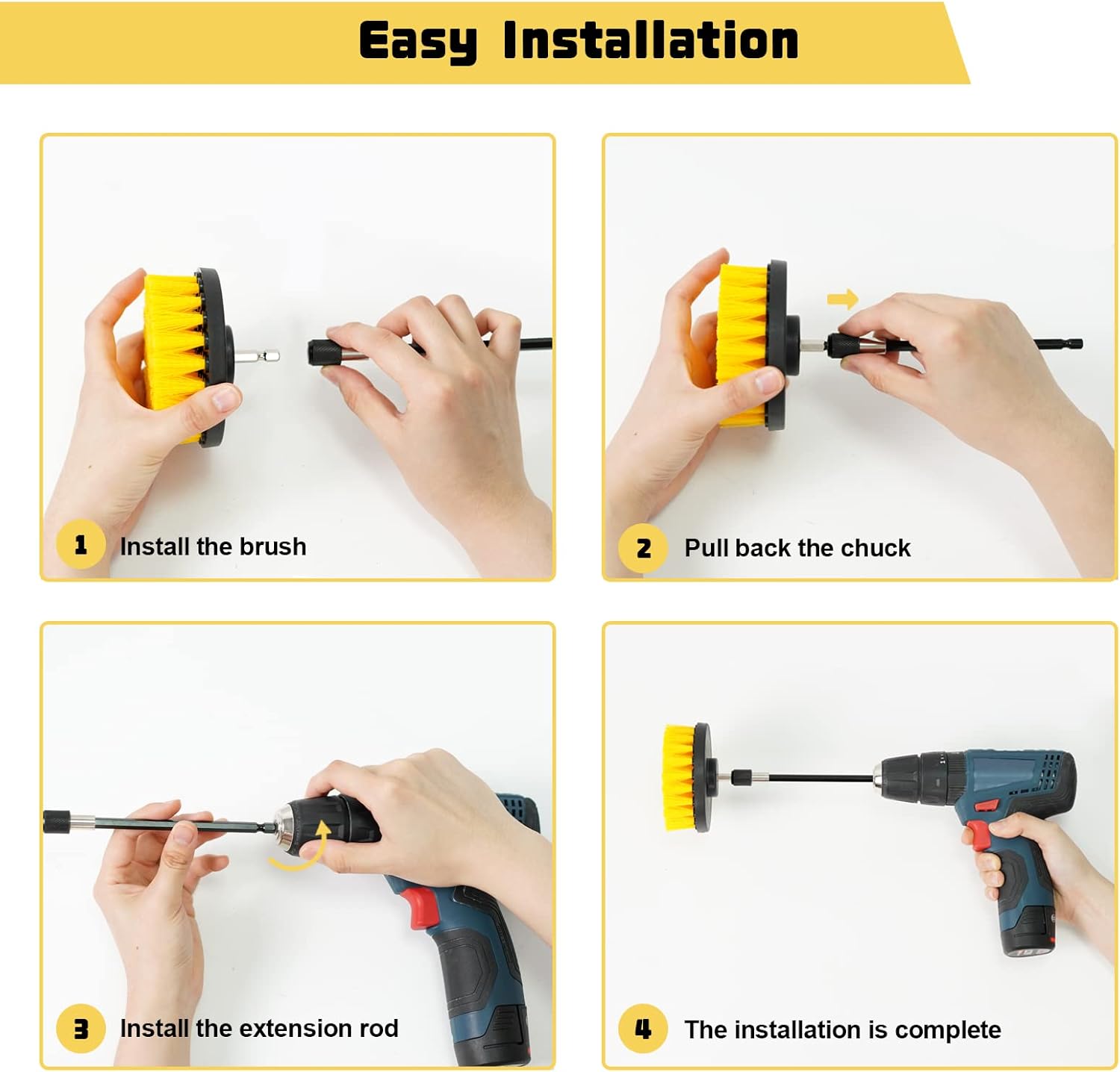 Easy Installation

1 Install the brush

2 Pull back the chuck

3 Install the extension rod

4 The installation is complete