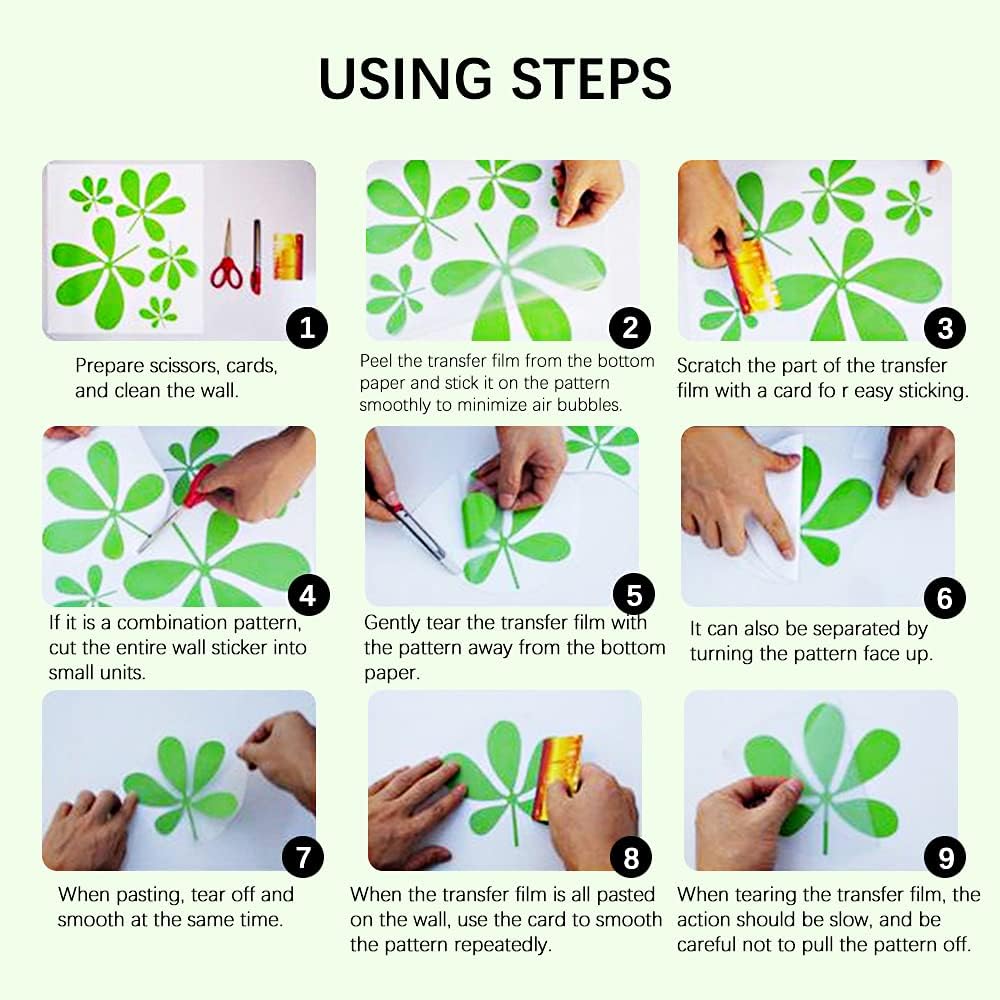 USING STEPS

1
Prepare scissors, cards, and clean the wall.

2
Peel the transfer film from the bottom paper and stick it on the pattern smoothly to minimize air bubbles.

3
Scratch the part of the transfer film with a card fo r easy sticking.

4
If it is a combination pattern, cut the entire wall sticker into small units.

5
Gently tear the transfer film with the pattern away from the bottom paper.

6
It can also be separated by turning the pattern face up.

7
When pasting, tear off and smooth at the same time.

8
When the transfer film is all pasted on the wall, use the card to smooth the pattern repeatedly.

9
When tearing the transfer film, the action should be slow, and be careful not to pull the pattern off.