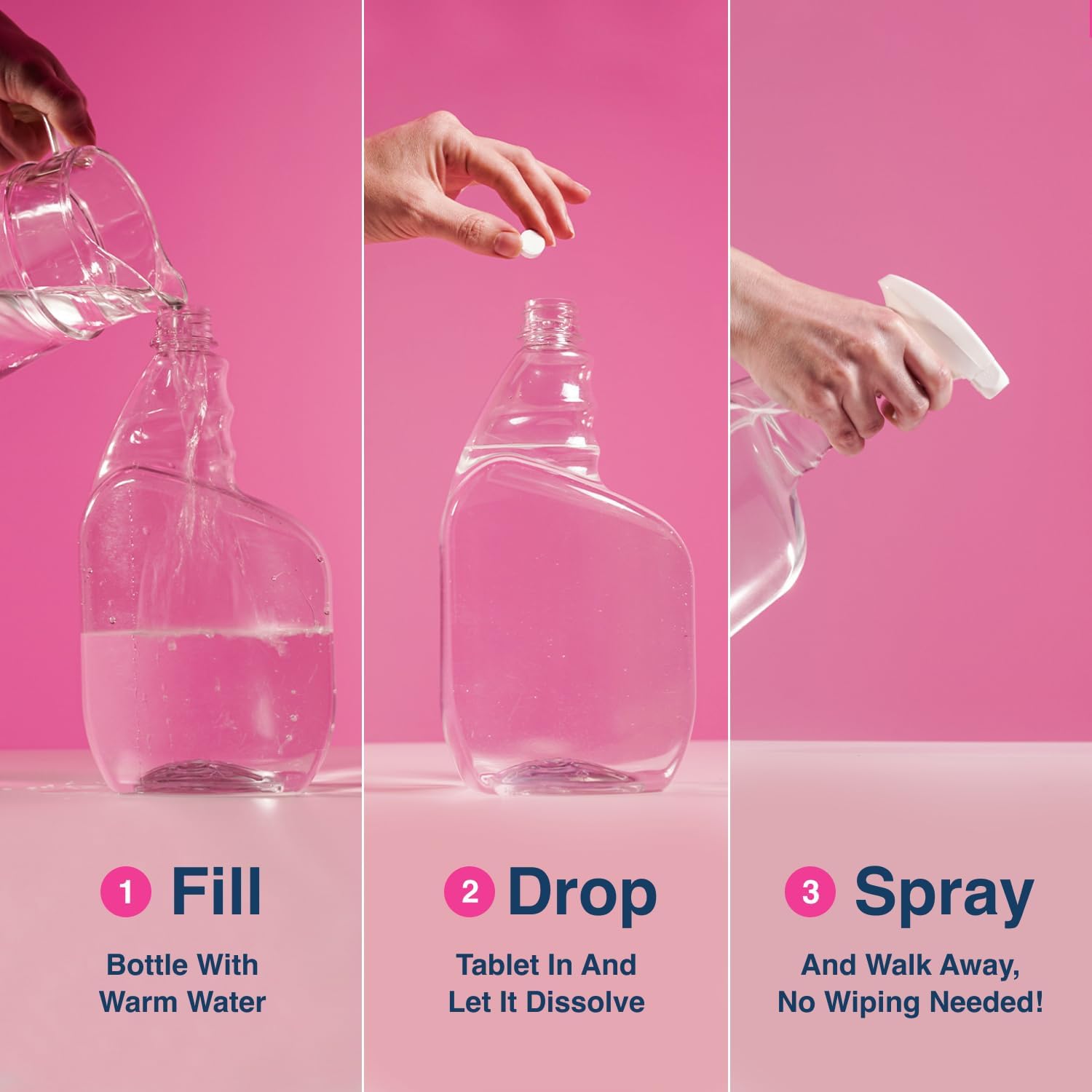 1 Fill

Bottle With Warm Water

2 Drop

Tablet In And Let It Dissolve

3 Spray

And Walk Away, No Wiping Needed!