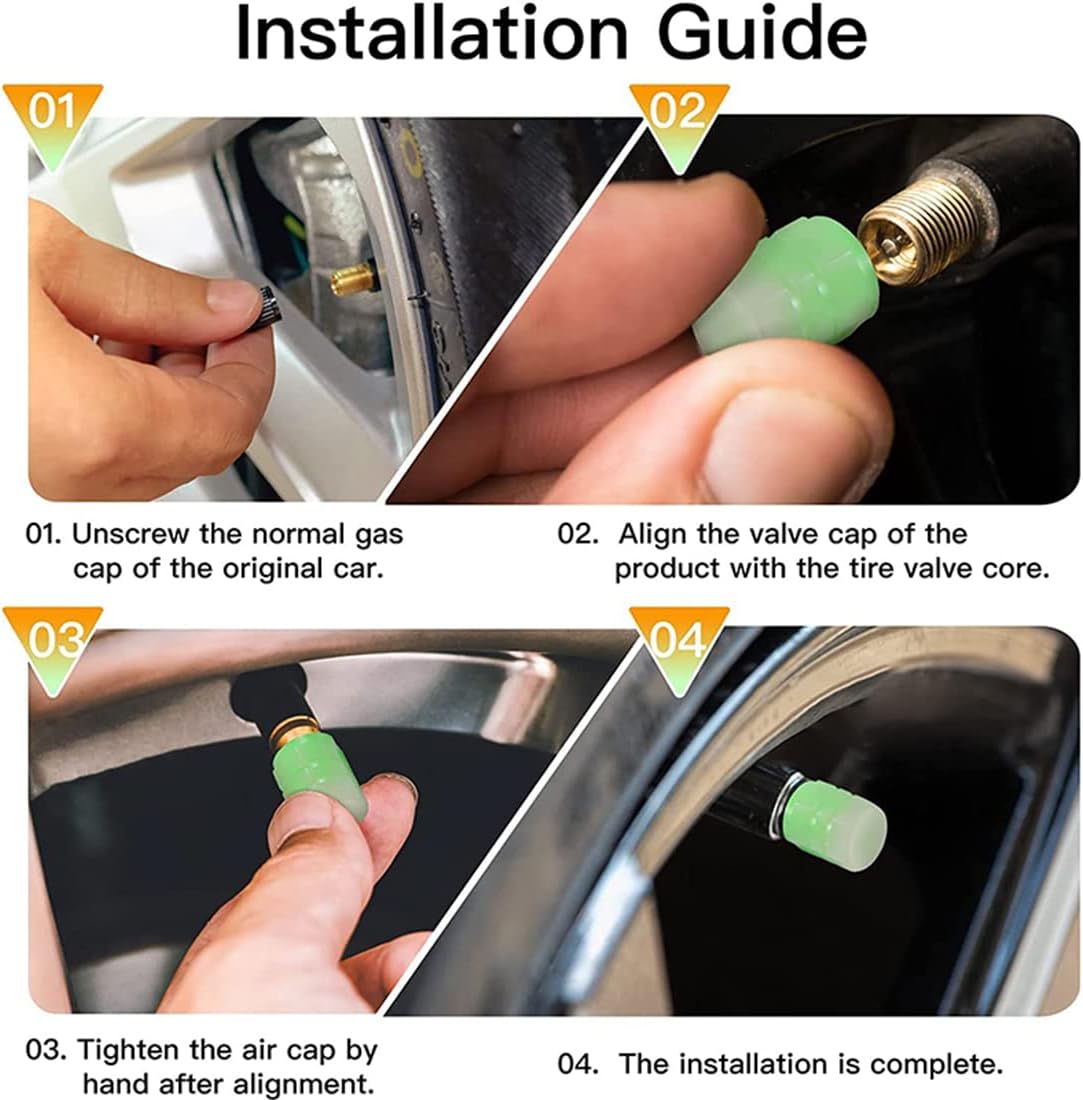 Installation Guide

01

02

01. Unscrew the normal gas cap of the original car.

02. Align the valve cap of the product with the tire valve core.

03

04

03. Tighten the air cap by hand after alignment.

04. The installation is complete.