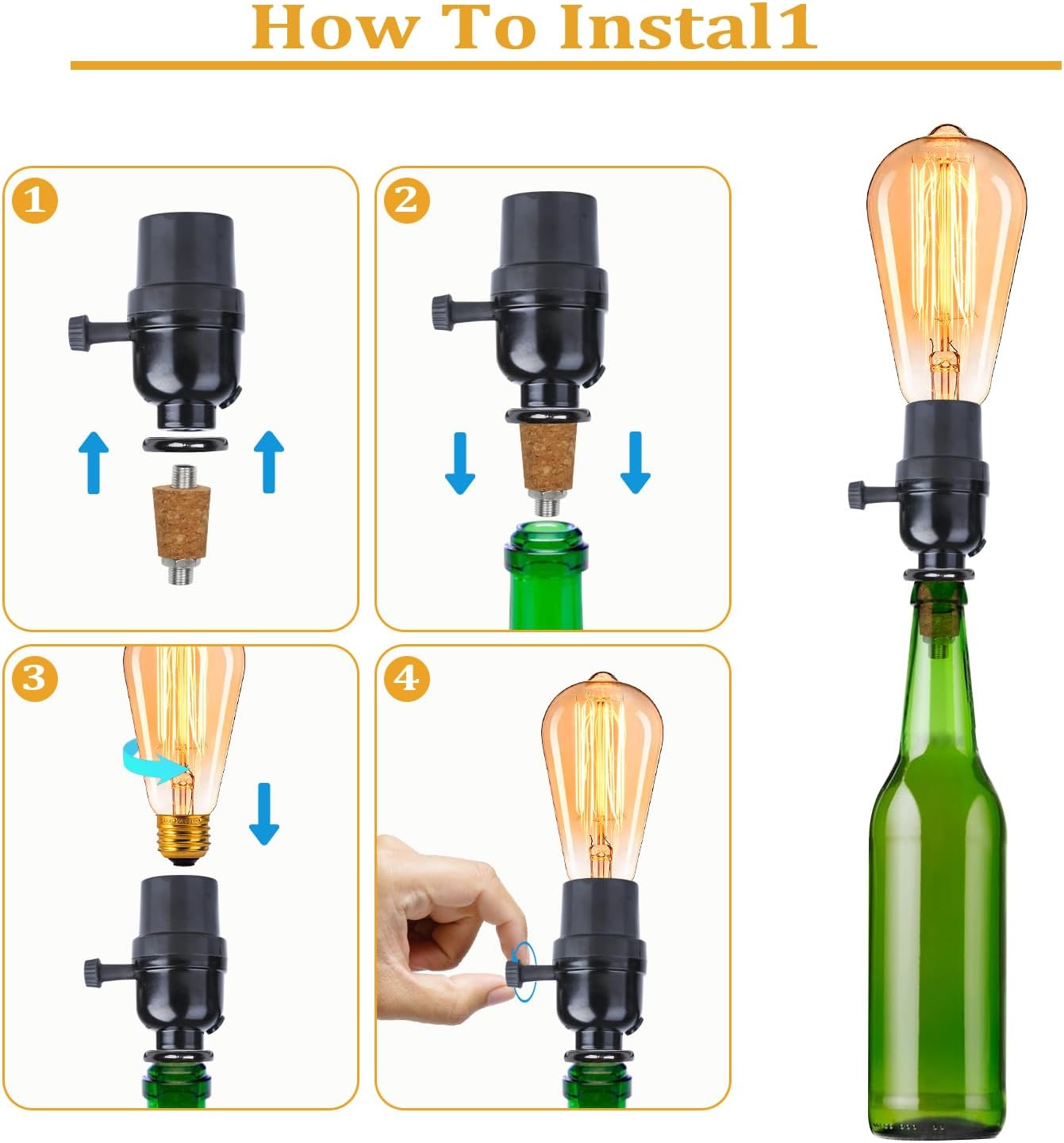 How To Instal1

1

2

3

4