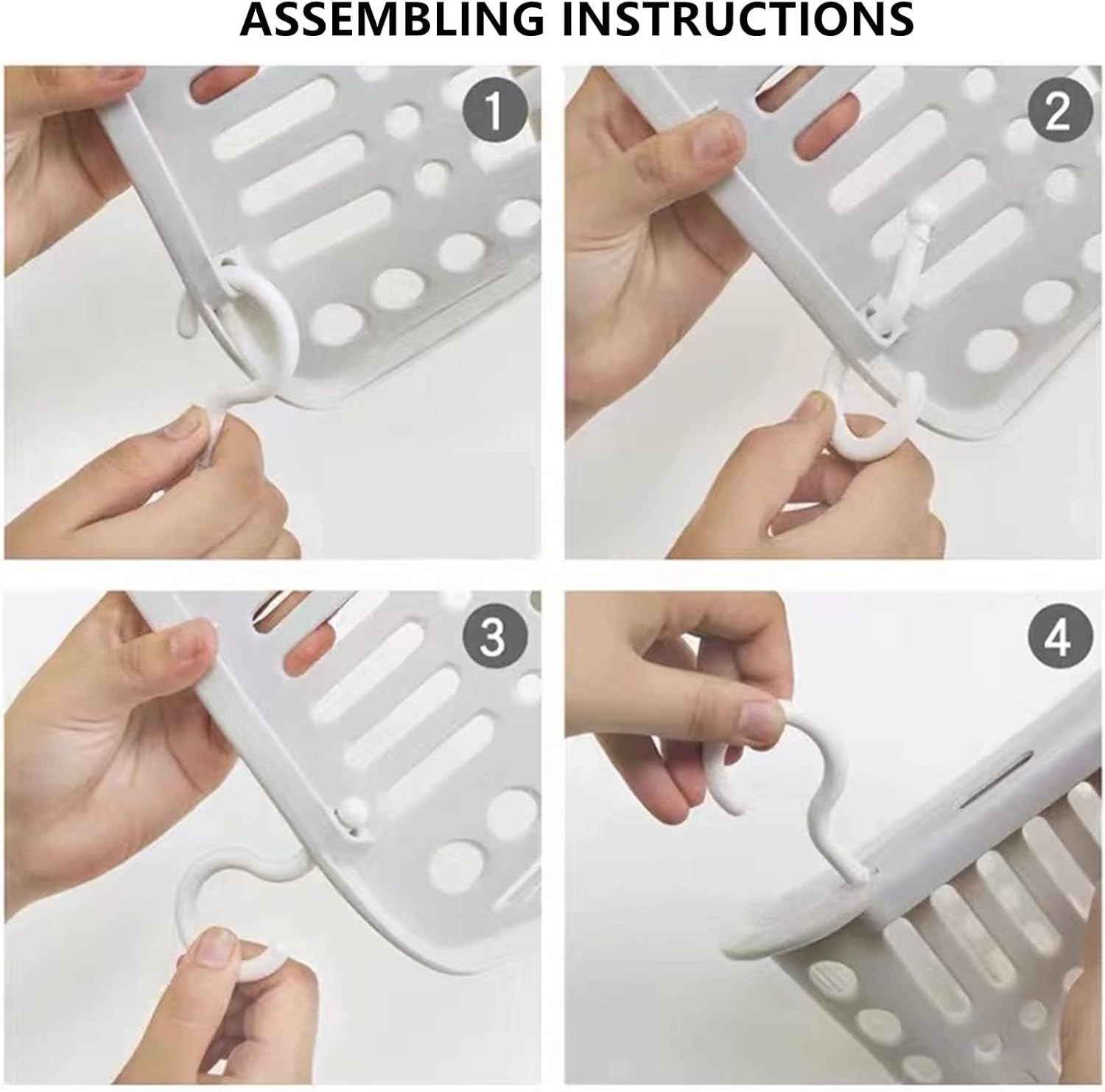 ASSEMBLING INSTRUCTIONS

1

2

3

4