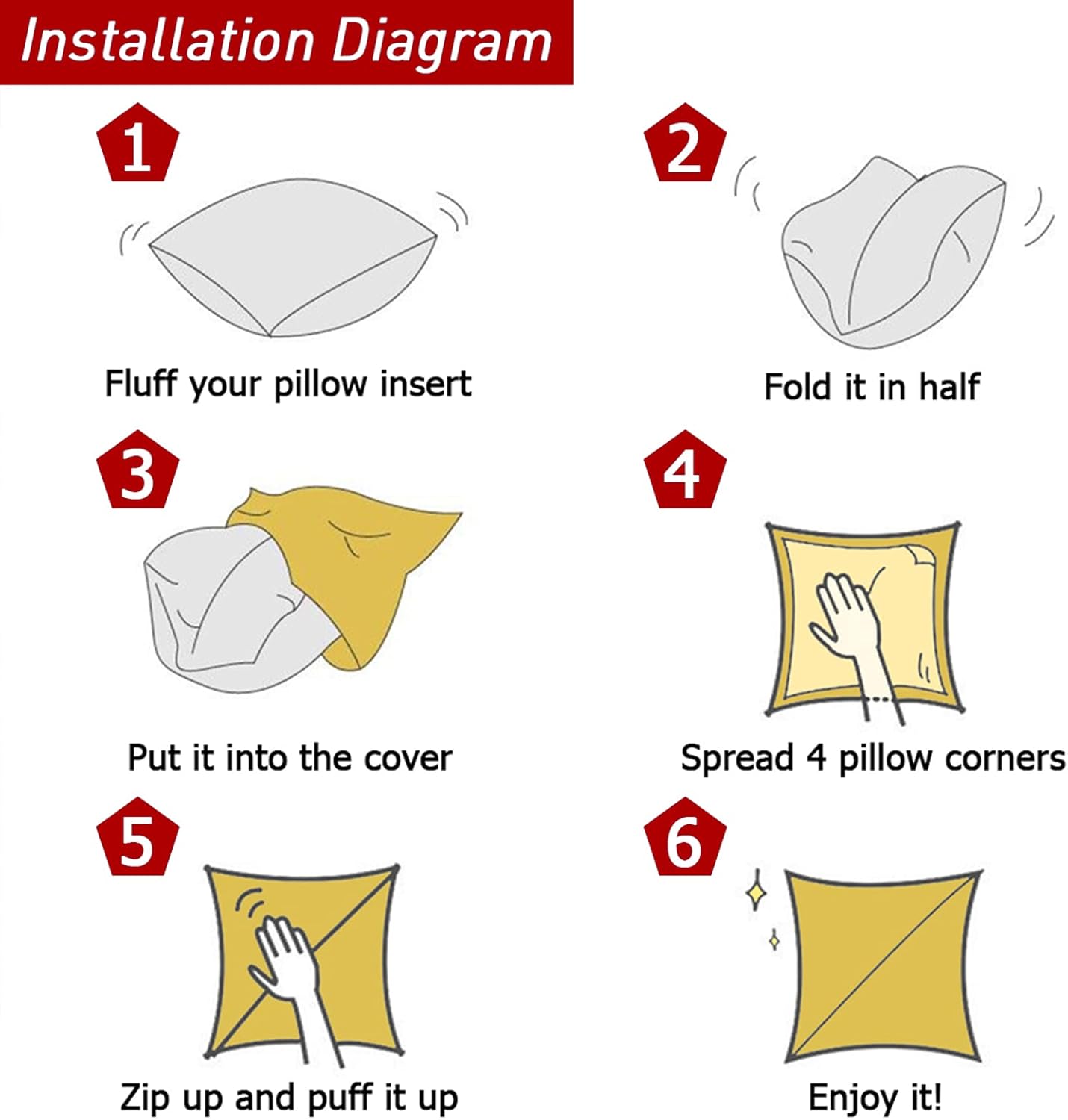 Installation Diagram

1

Fluff your pillow insert

2

Fold it in half

3

Put it into the cover

4

Spread 4 pillow corners

5

Zip up and puff it up

6

Enjoy it!