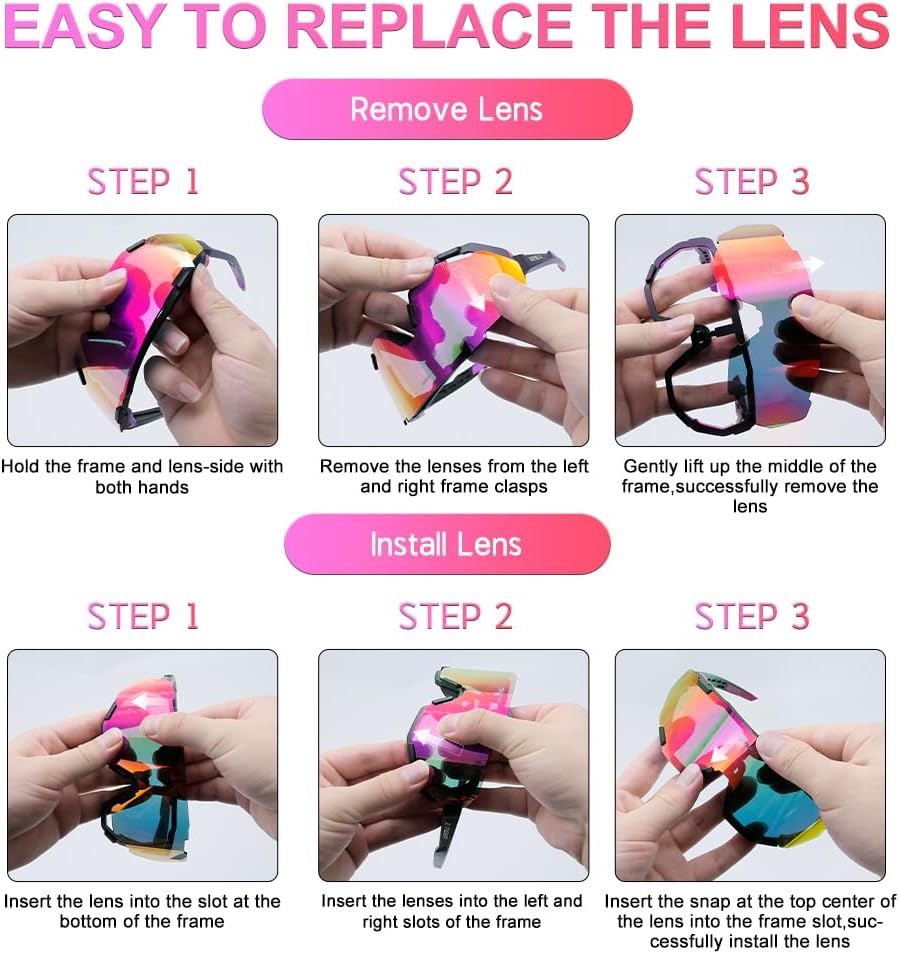 EASY TO REPLACE THE LENS

Remove Lens

STEP 1

Hold the frame and lens-side with both hands

STEP 2

Remove the lenses from the left and right frame clasps

STEP 3

Gently lift up the middle of the frame,successfully remove the lens

Install Lens

STEP 1

Insert the lens into the slot at the bottom of the frame

STEP 2

Insert the lenses into the left and right slots of the frame

STEP 3

Insert the snap at the top center of the lens into the frame slot,successfully install the lens