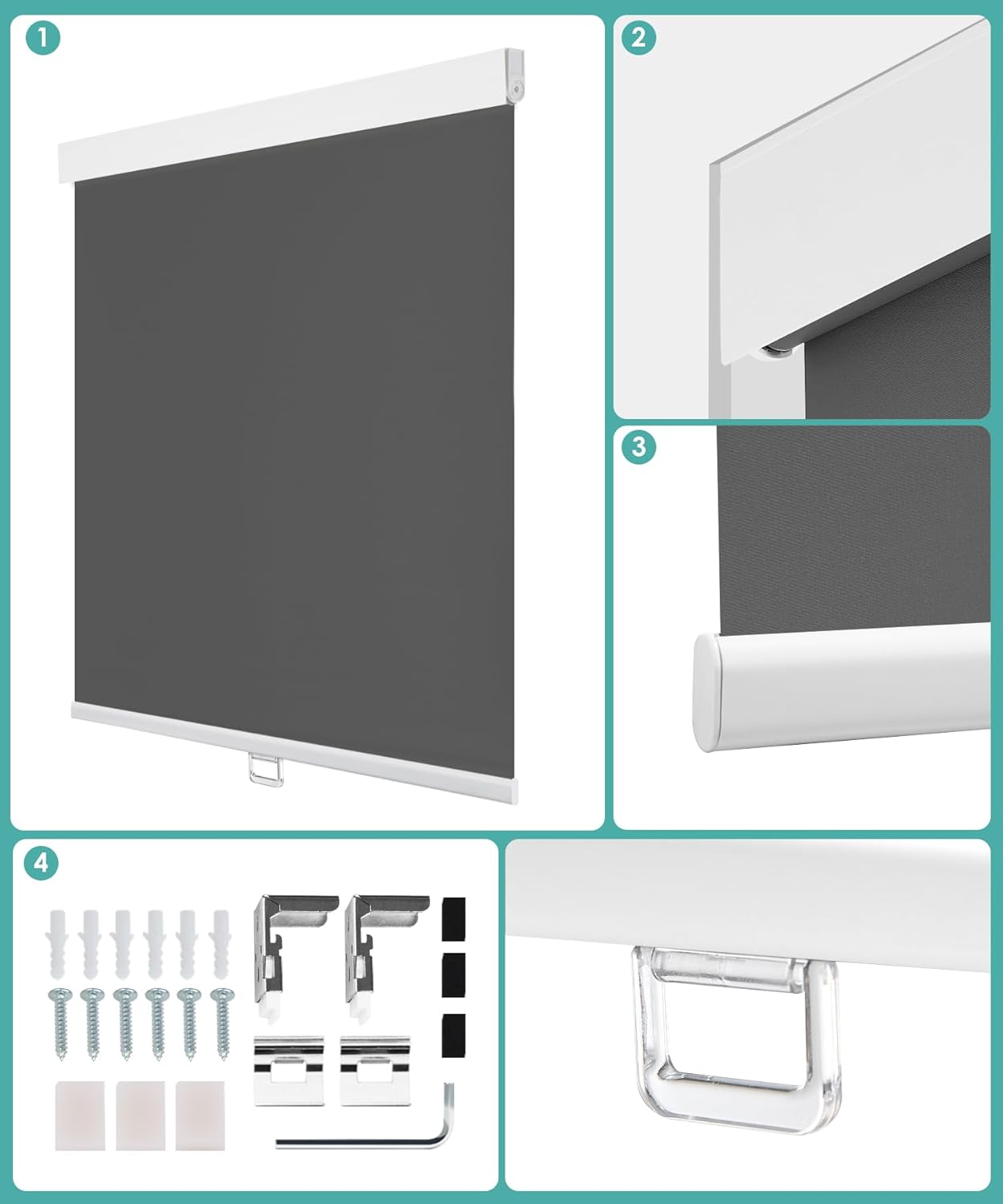 1

2

3

4