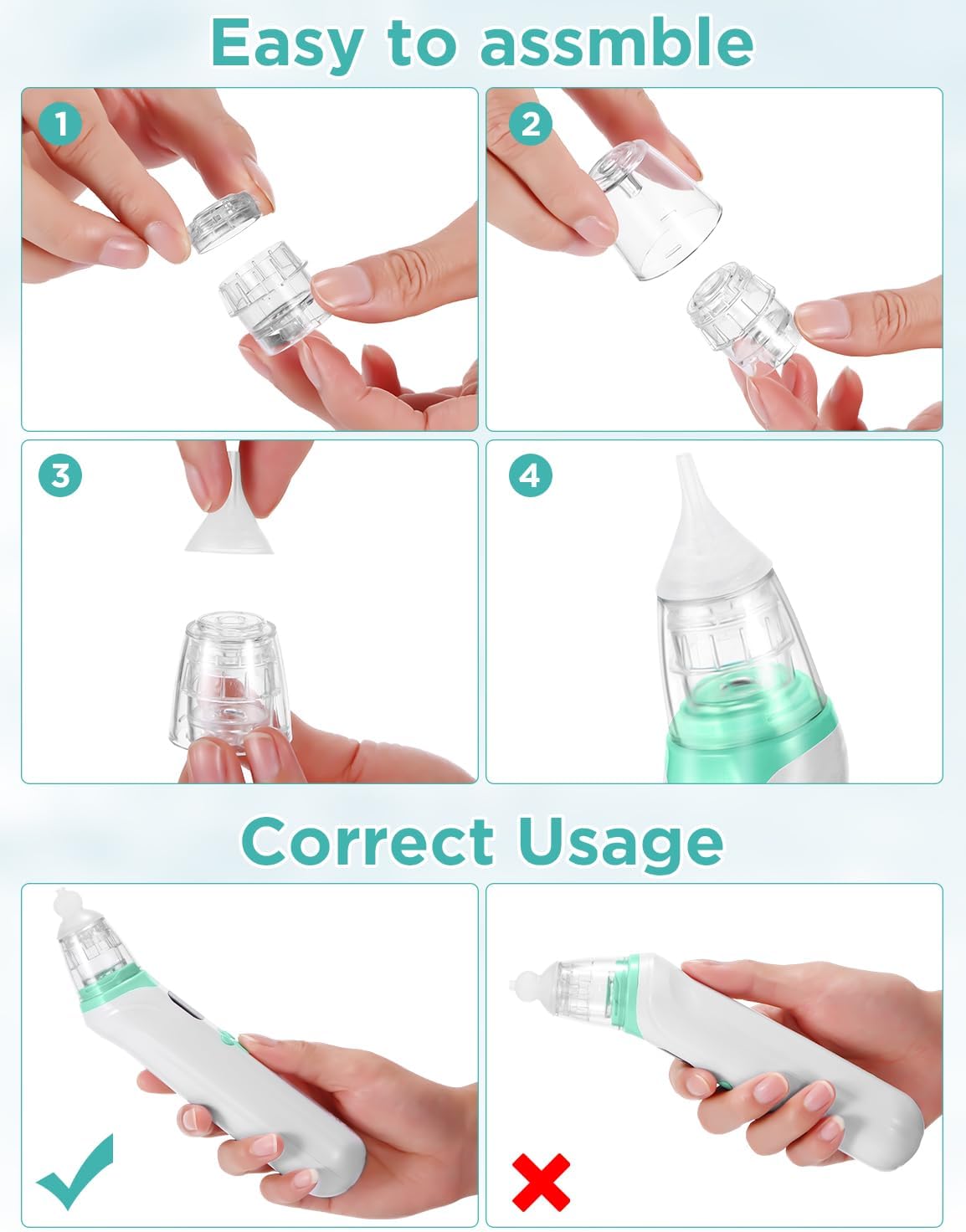 Easy to assmble

1

2

3

4

Correct Usage