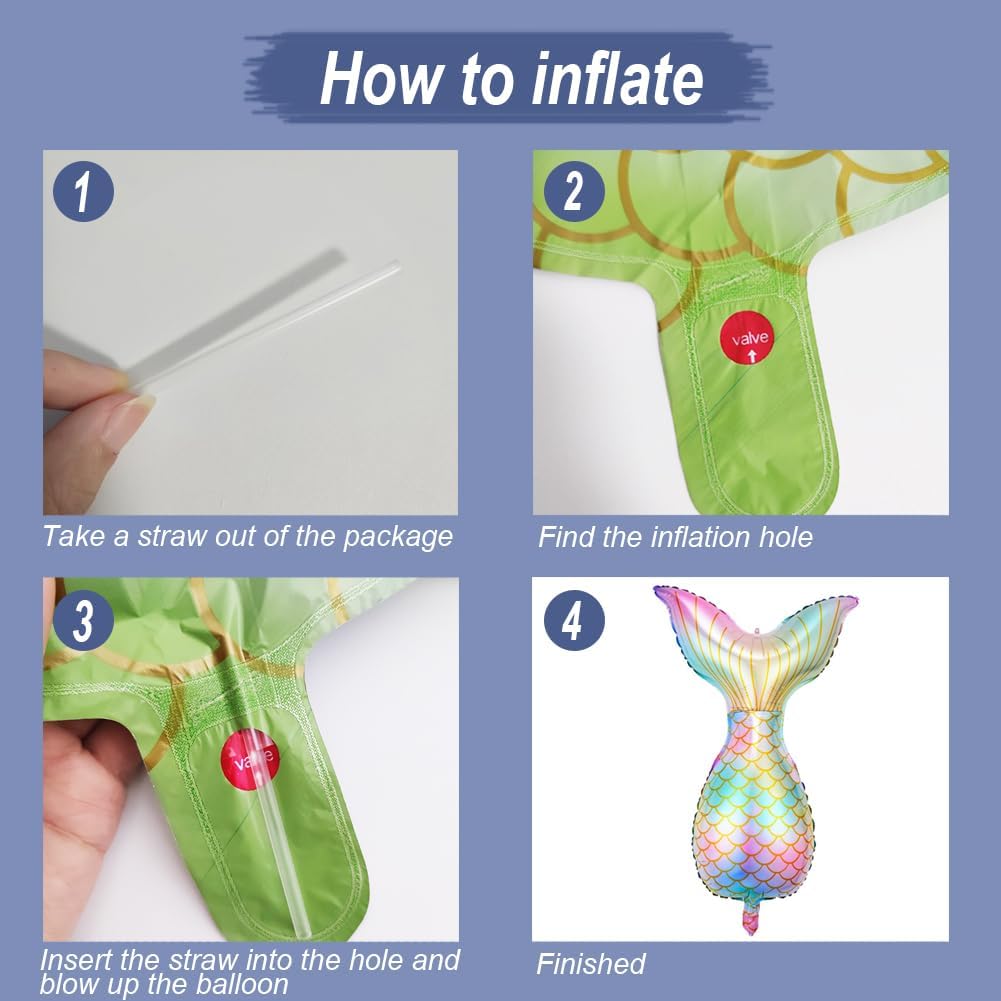 How to inflate

1

Take a straw out of the package

2

valve

Find the inflation hole

3

valve

Insert the straw into the hole and blow up the balloon

4

Finished