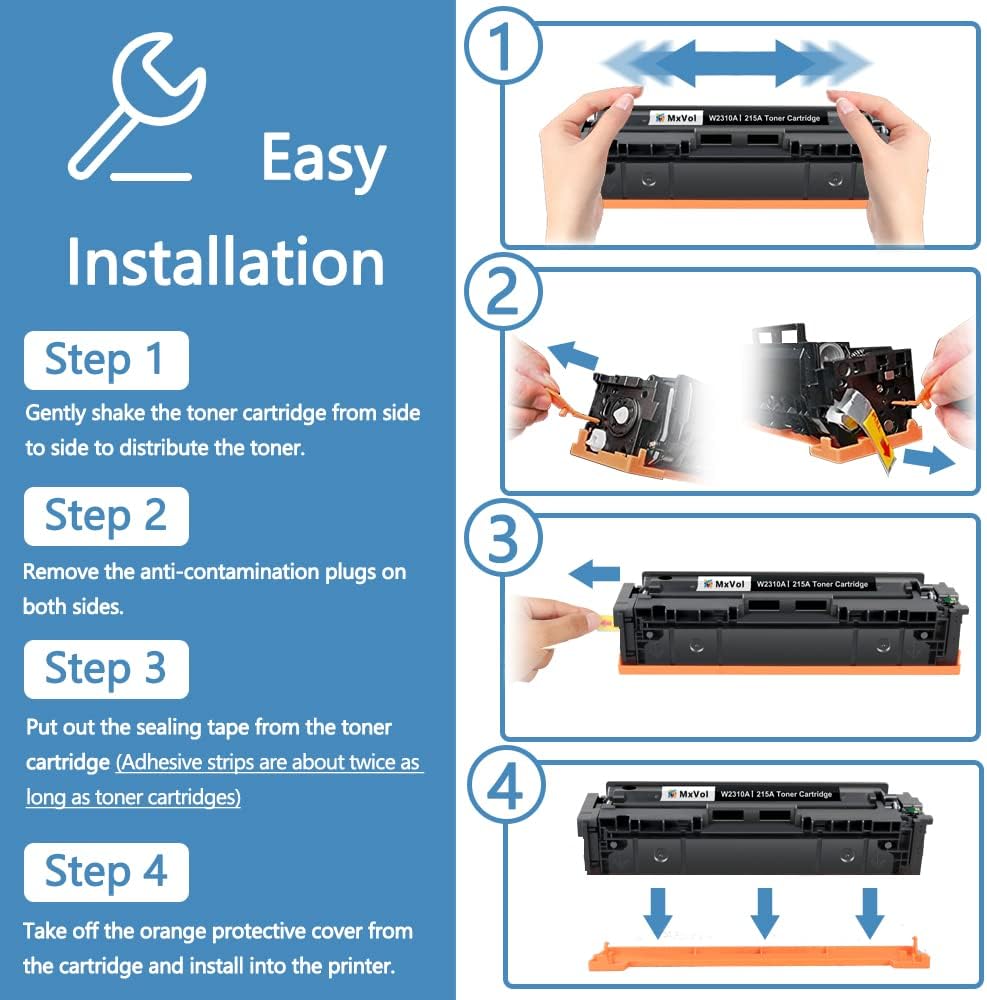 Easy
Installation

Step 1
Gently shake the toner cartridge from side to side to distribute the toner.

Step 2
Remove the anti-contamination plugs on both sides.

Step 3
Put out the sealing tape from the toner cartridge (Adhesive strips are about twice as long as toner cartridges)

Step 4
Take off the orange protective cover from the cartridge and install into the printer.

1
MxVol W2310A | 215A Toner Cartridge

2

3
MxVol W2310A | 215A Toner Cartridge

4
MxVol W2310A | 215A Toner Cartridge