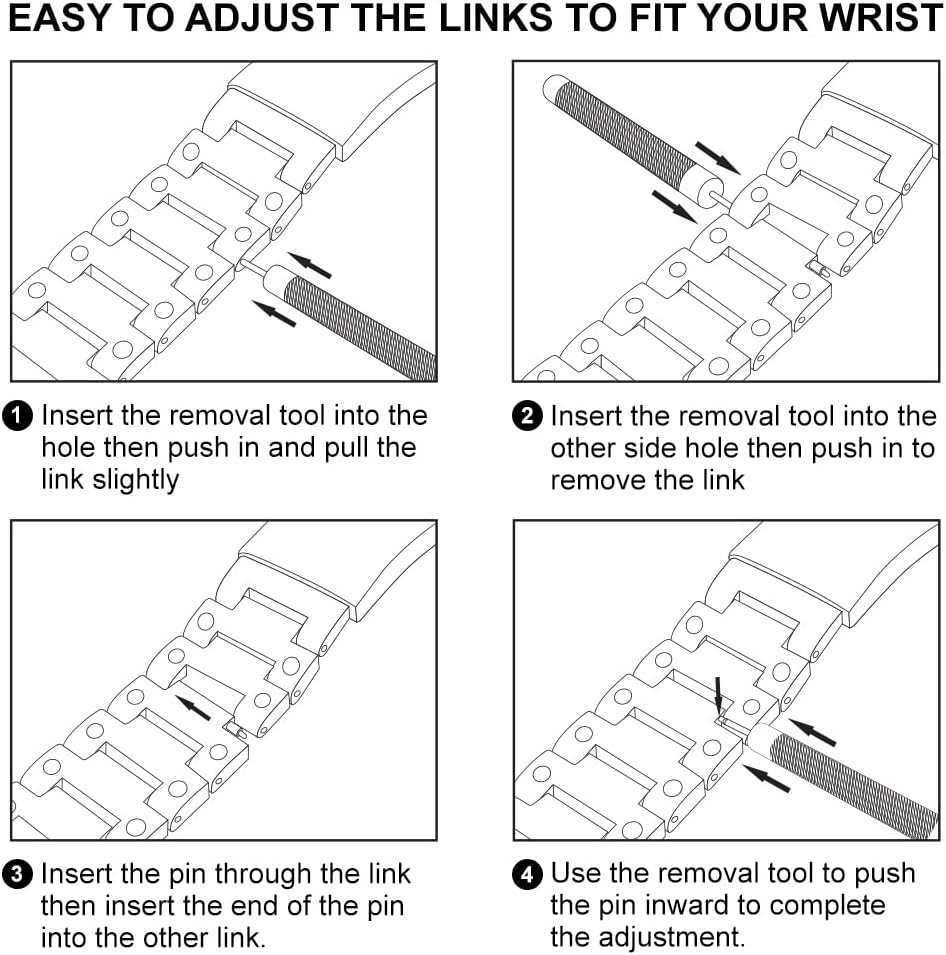 EASY TO ADJUST THE LINKS TO FIT YOUR WRIST

1 Insert the removal tool into the hole then push in and pull the link slightly

2 Insert the removal tool into the other side hole then push in to remove the link

3 Insert the pin through the link then insert the end of the pin into the other link.

4 Use the removal tool to push the pin inward to complete the adjustment.