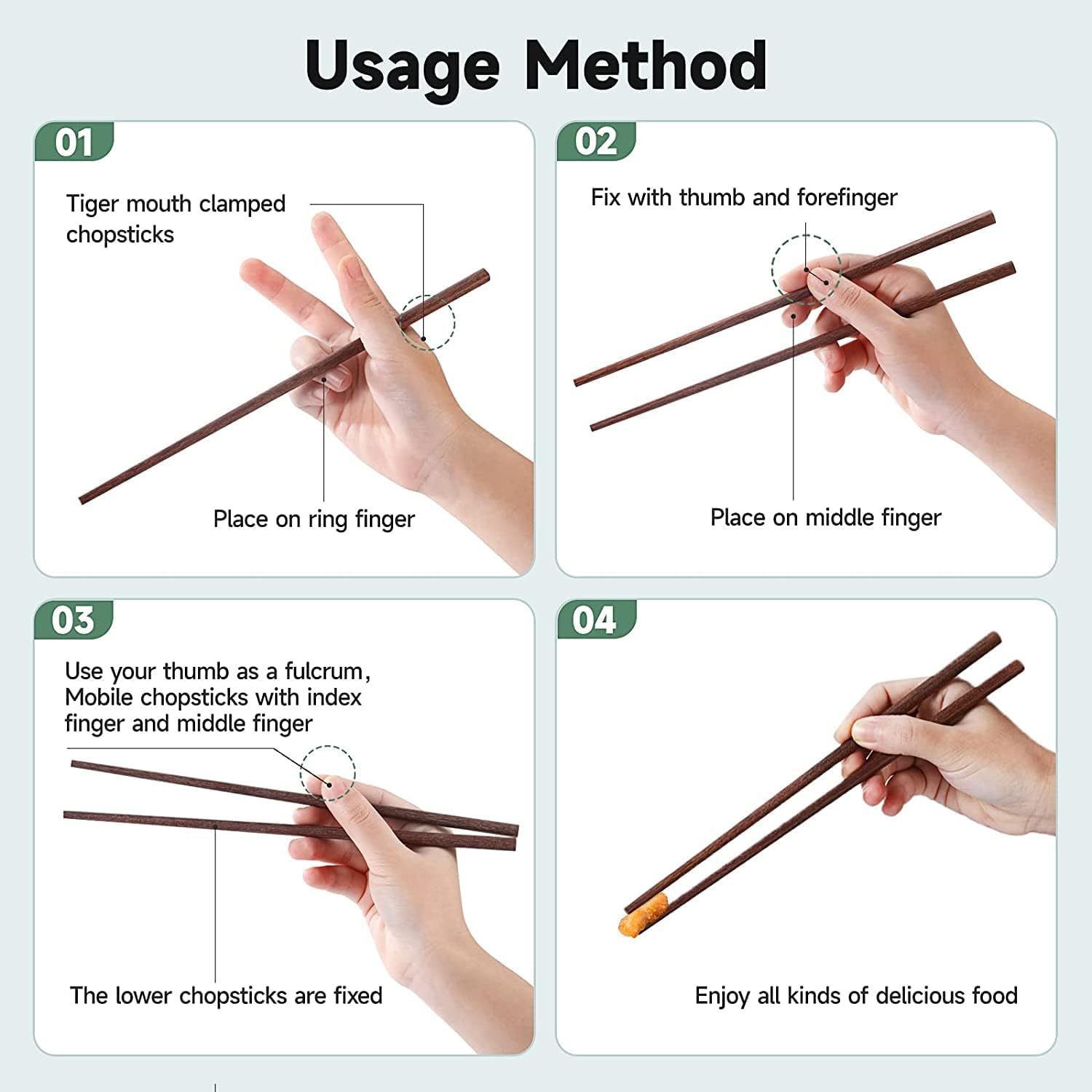 Usage Method

01

Tiger mouth clamped chopsticks

Place on ring finger

02

Fix with thumb and forefinger

Place on middle finger

03

Use your thumb as a fulcrum, Mobile chopsticks with index finger and middle finger

The lower chopsticks are fixed

04

Enjoy all kinds of delicious food