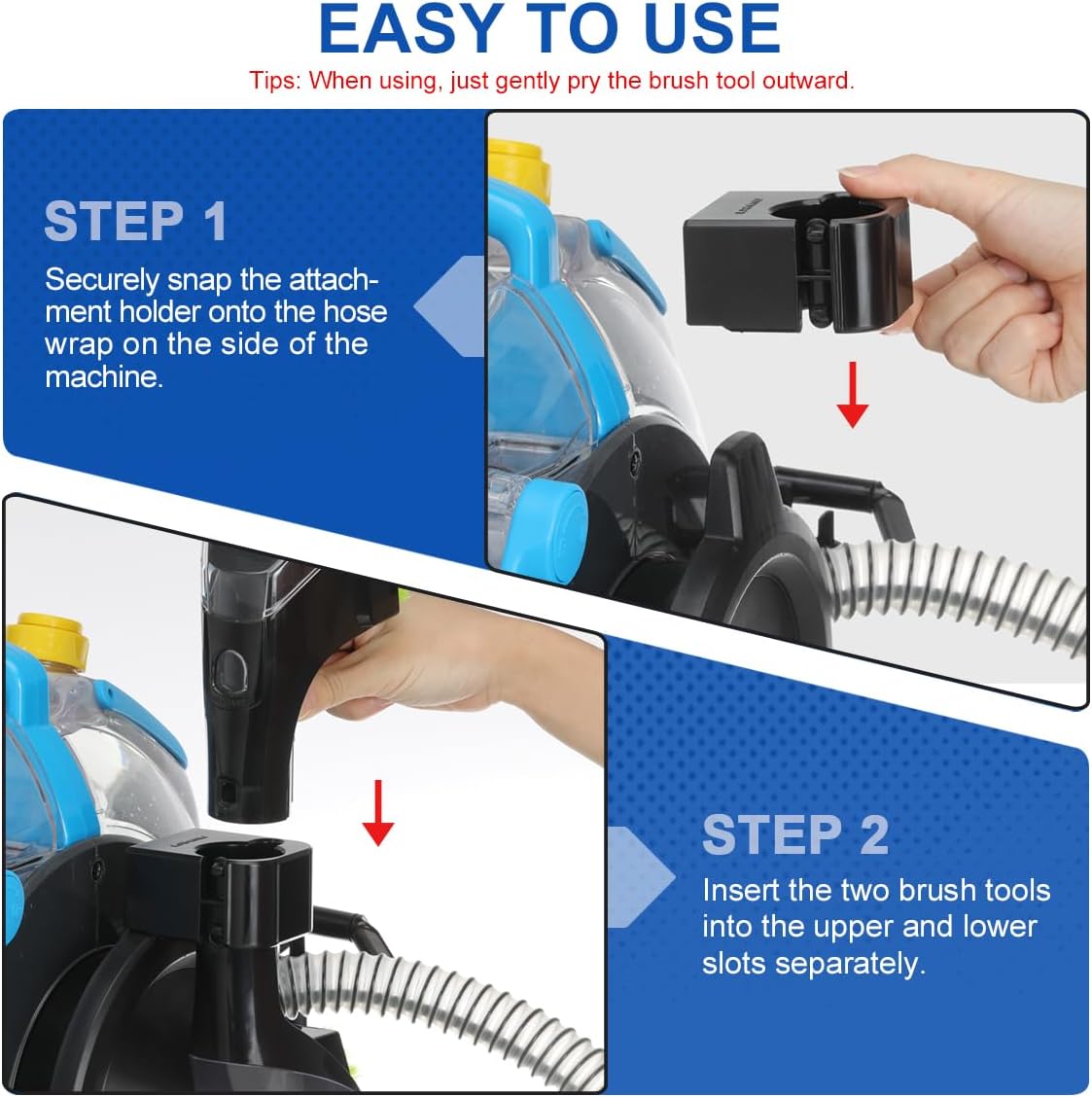 EASY TO USE

Tips: When using, just gently pry the brush tool outward.

STEP 1

Securely snap the attachment holder onto the hose wrap on the side of the machine.

STEP 2

Insert the two brush tools into the upper and lower slots separately.