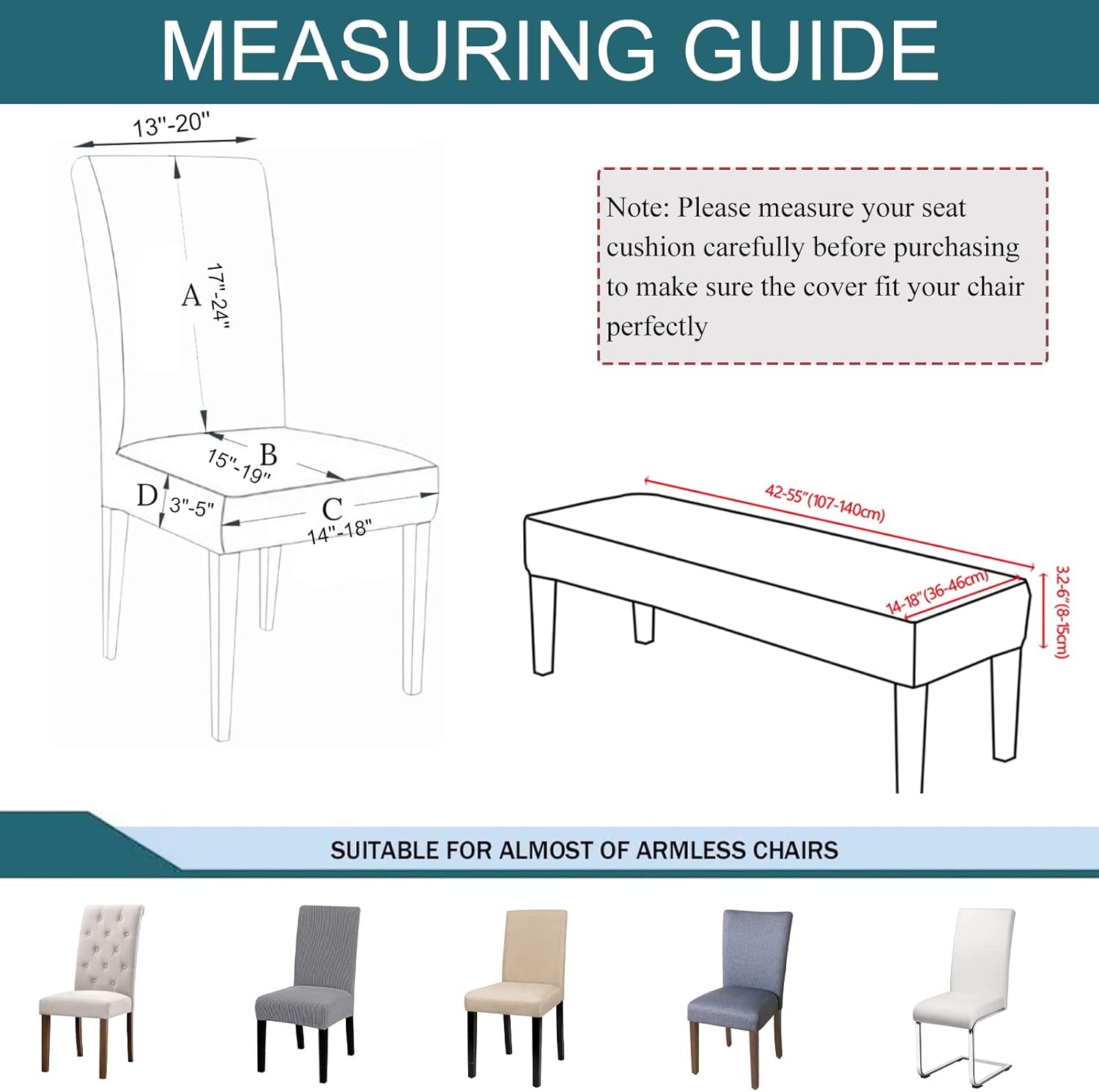 MEASURING GUIDE

13"-20"

A

17"-24"

B

15"-19"

D

3"-5"

C

14"-18"

Note: Please measure your seat cushion carefully before purchasing to make sure the cover fit your chair perfectly

42-55"(107-140cm)

14-18"(36-46cm)

3.2-6"(8-15cm)

SUITABLE FOR ALMOST OF ARMLESS CHAIRS