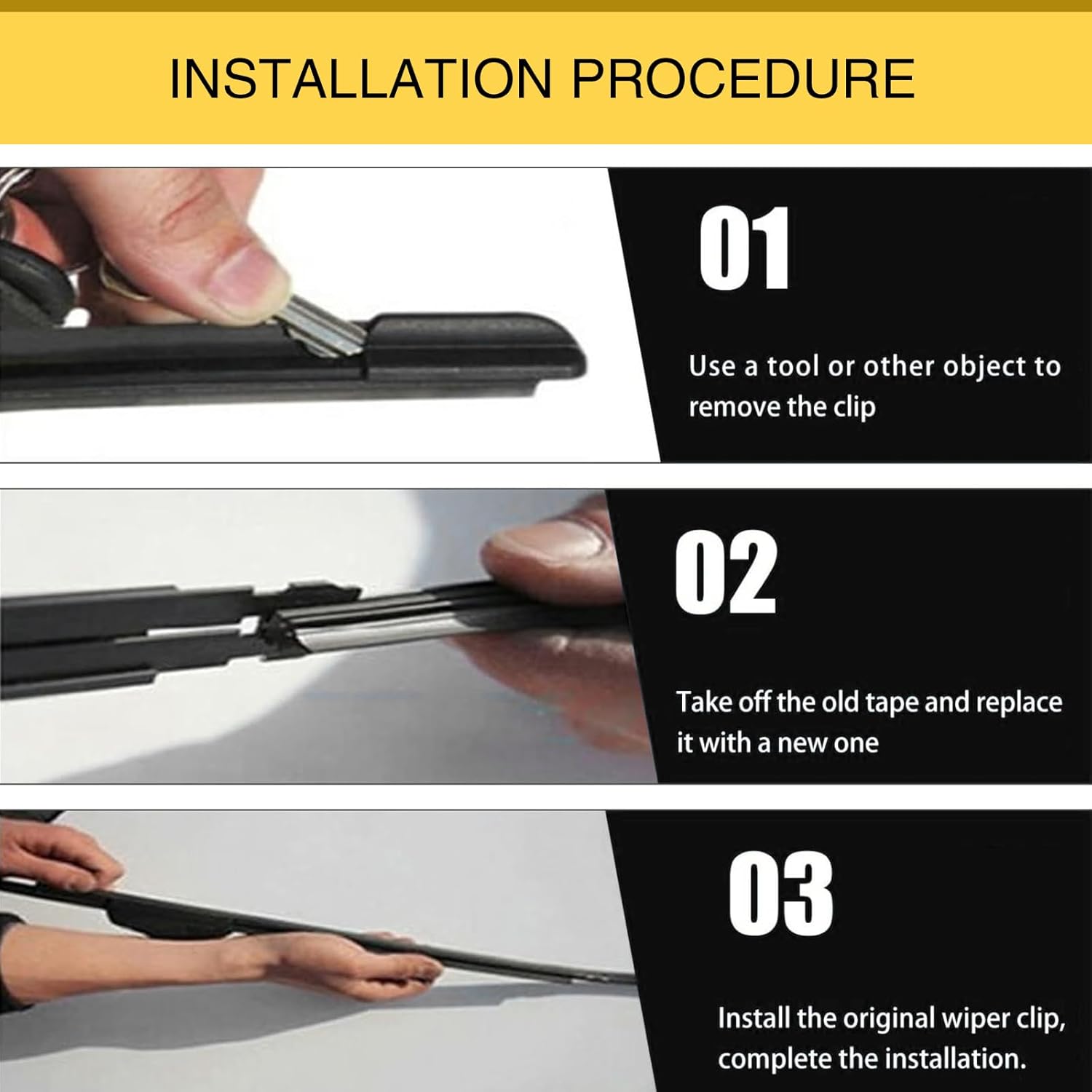 INSTALLATION PROCEDURE

01

Use a tool or other object to remove the clip

02

Take off the old tape and replace it with a new one

03

Install the original wiper clip, complete the installation.