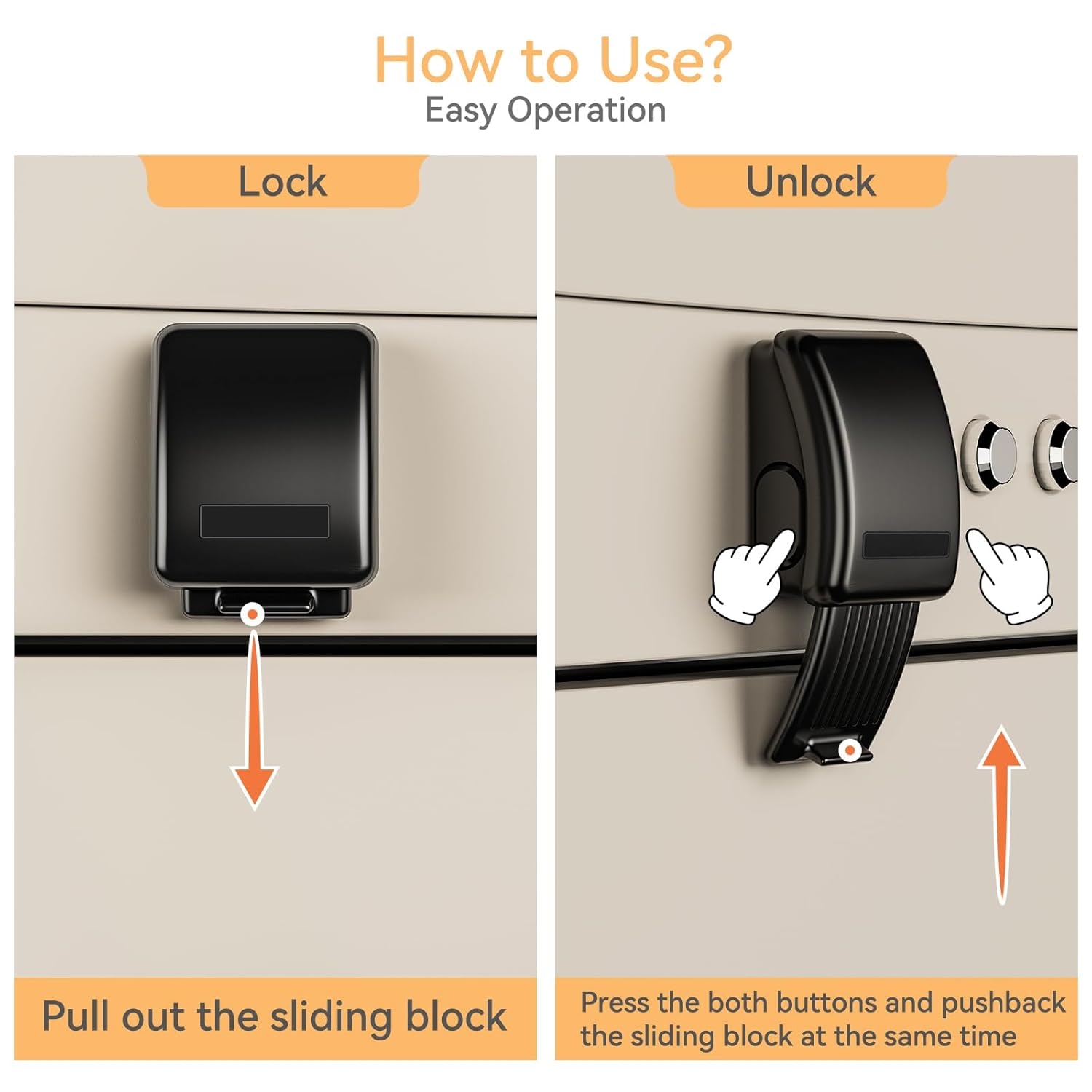 How to Use?
Easy Operation

Lock

Pull out the sliding block

Unlock

Press the both buttons and pushback the sliding block at the same time