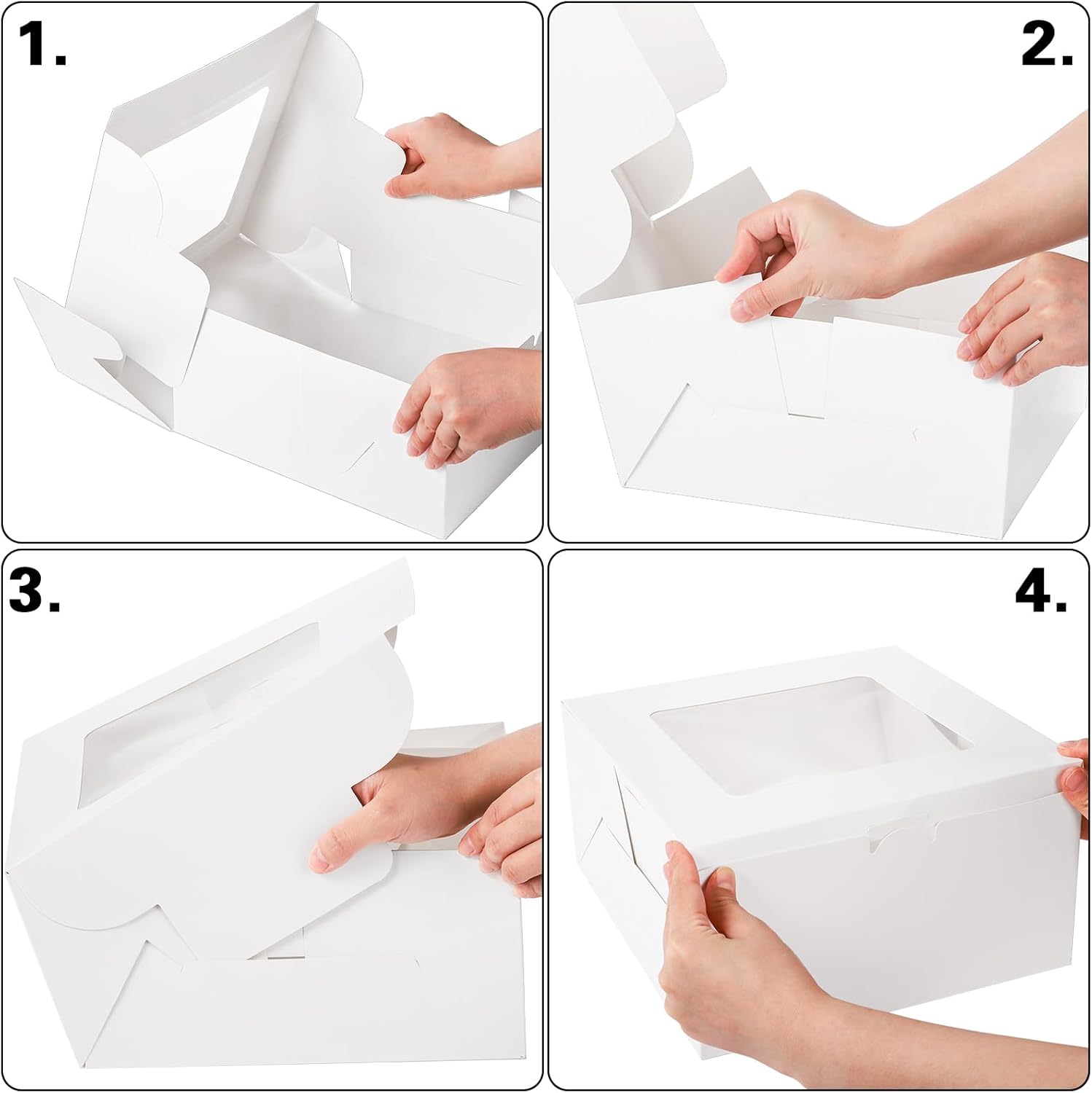 1.

2.

3.

4.