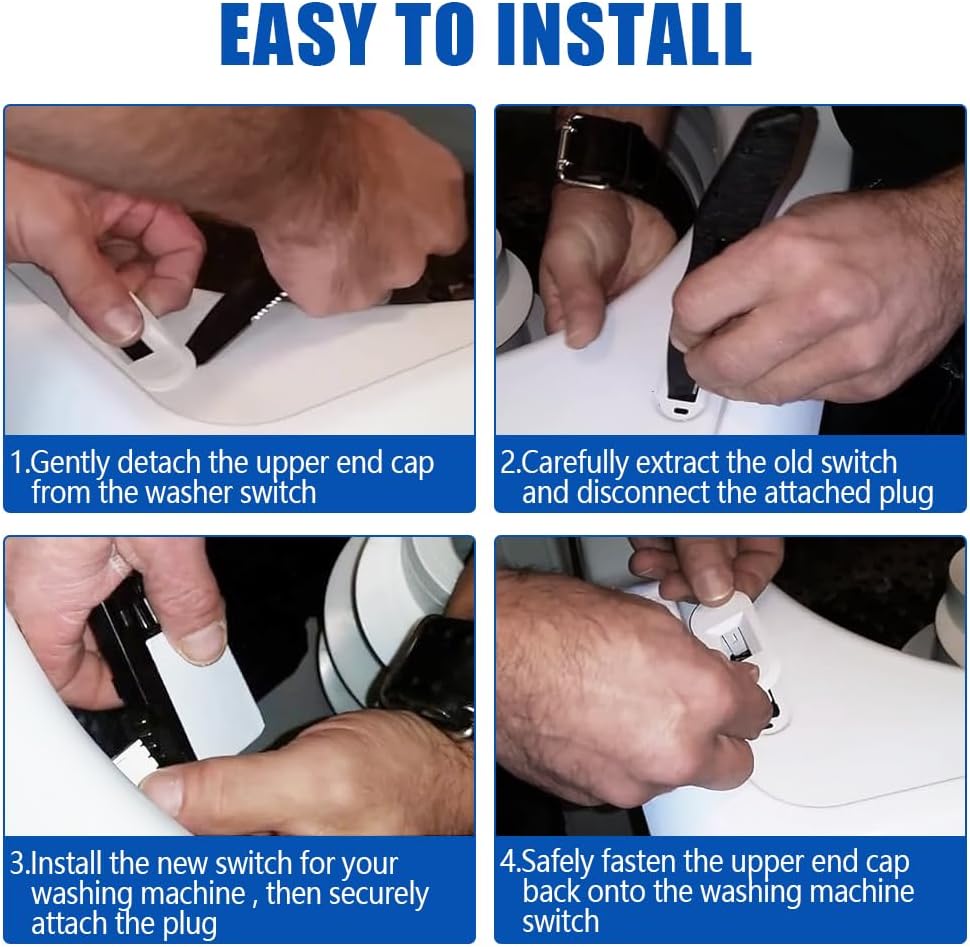 EASY TO INSTALL

1.Gently detach the upper end cap from the washer switch

2.Carefully extract the old switch and disconnect the attached plug

3.Install the new switch for your washing machine , then securely attach the plug

4.Safely fasten the upper end cap back onto the washing machine switch