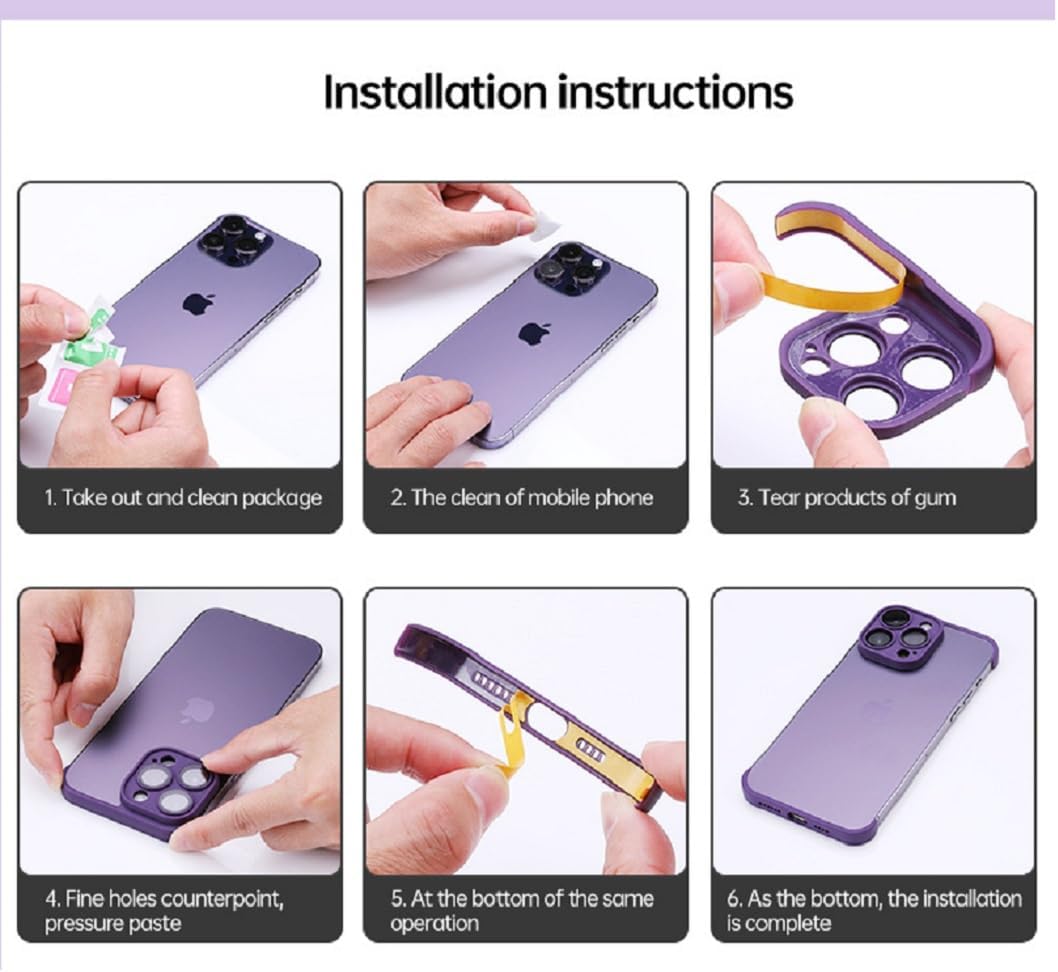 Installation instructions

1. Take out and clean package

2. The clean of mobile phone

3. Tear products of gum

4. Fine holes counterpoint, pressure paste

5. At the bottom of the same operation

6. As the bottom, the installation is complete