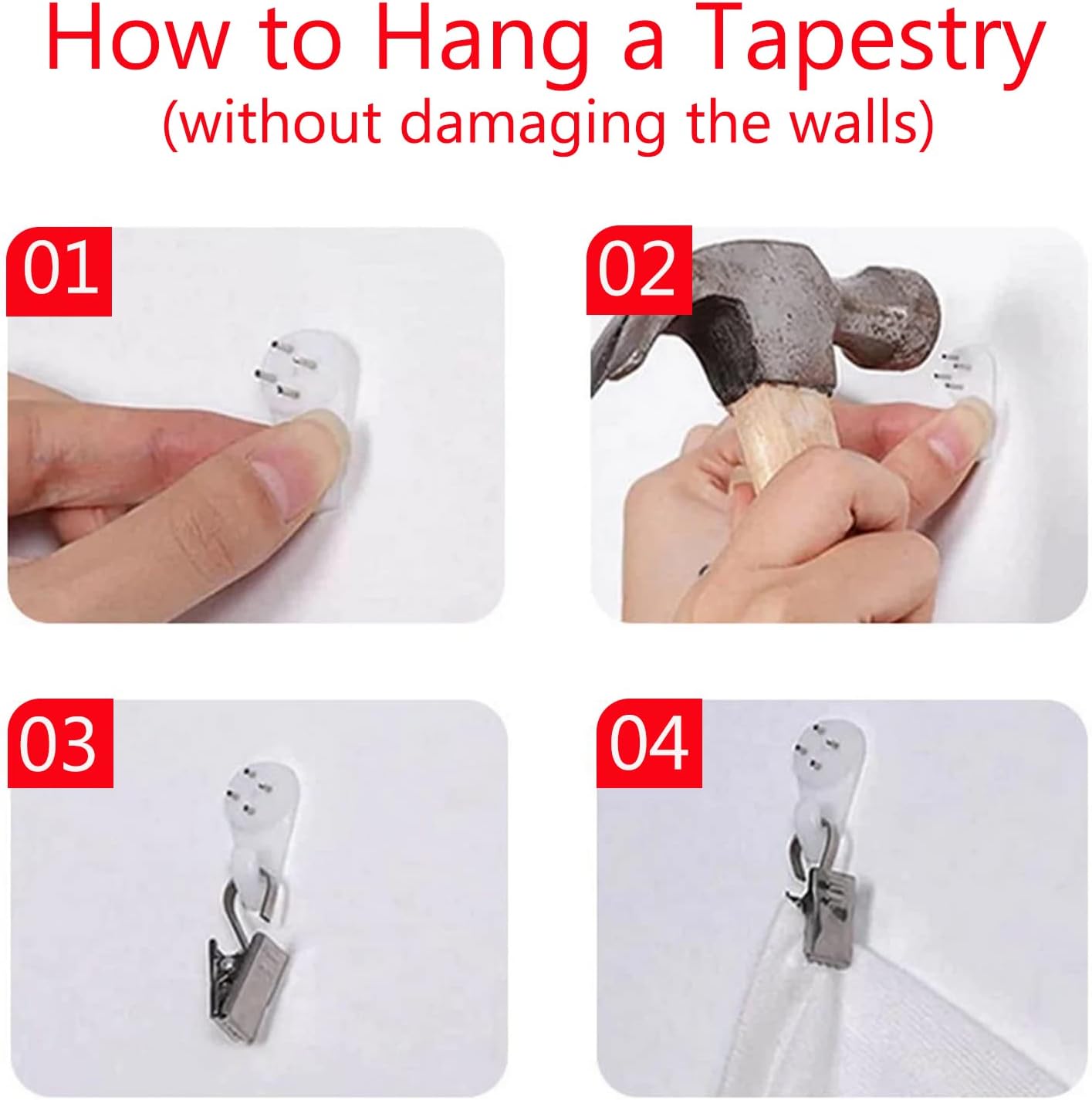 How to Hang a Tapestry
(without damaging the walls)

01

02

03

04