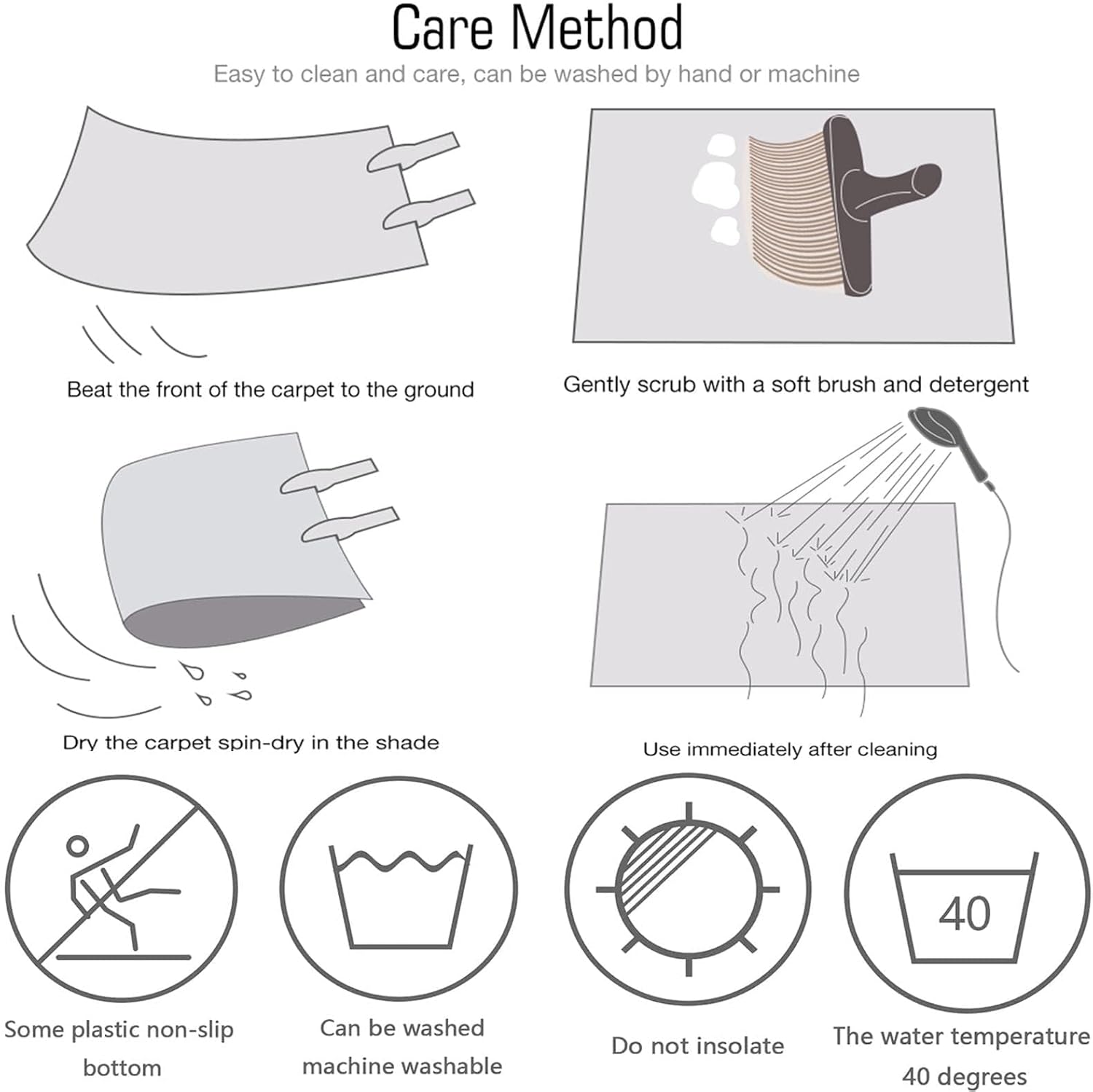 Care Method

Easy to clean and care, can be washed by hand or machine

Beat the front of the carpet to the ground

Gently scrub with a soft brush and detergent

Dry the carpet spin-dry in the shade

Use immediately after cleaning

Some plastic non-slip bottom

Can be washed machine washable

Do not insolate

40

The water temperature 40 degrees