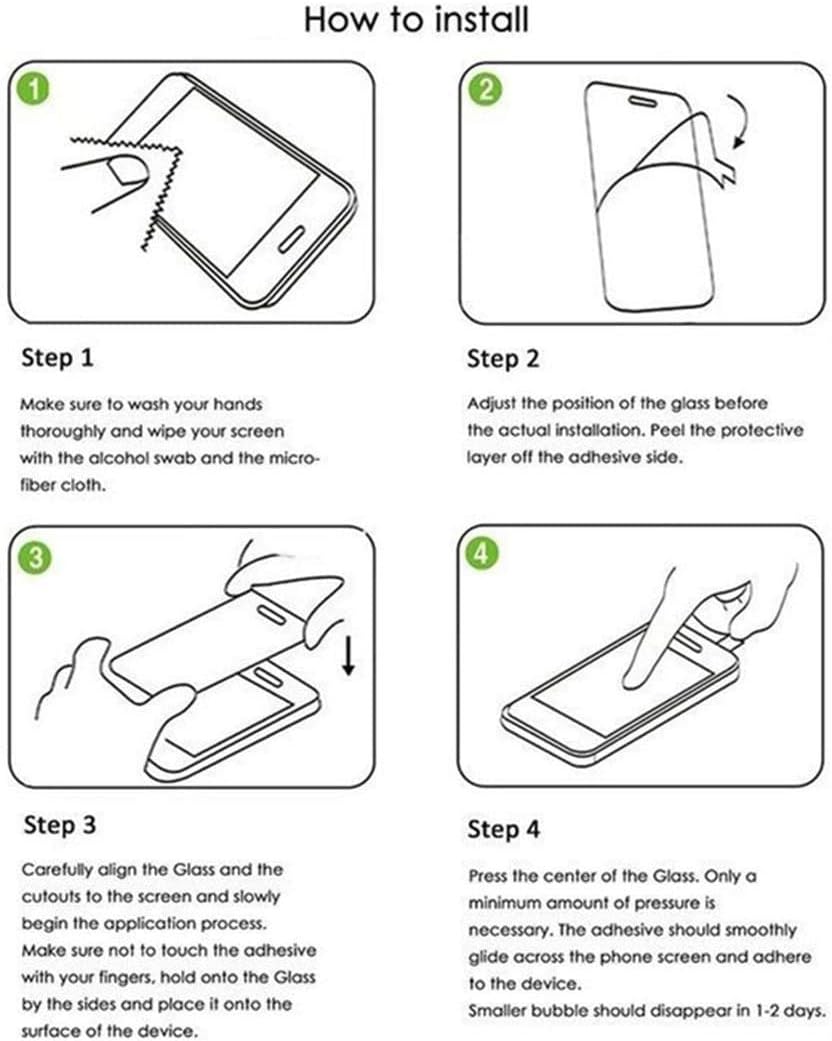 How to install

1

Step 1

Make sure to wash your hands thoroughly and wipe your screen with the alcohol swab and the microfiber cloth.

2

Step 2

Adjust the position of the glass before the actual installation. Peel the protective layer off the adhesive side.

3

Step 3

Carefully align the Glass and the cutouts to the screen and slowly begin the application process.
Make sure not to touch the adhesive with your fingers, hold onto the Glass by the sides and place it onto the surface of the device.

4

Step 4

Press the center of the Glass. Only a minimum amount of pressure is necessary. The adhesive should smoothly glide across the phone screen and adhere to the device.
Smaller bubble should disappear in 1-2 days.