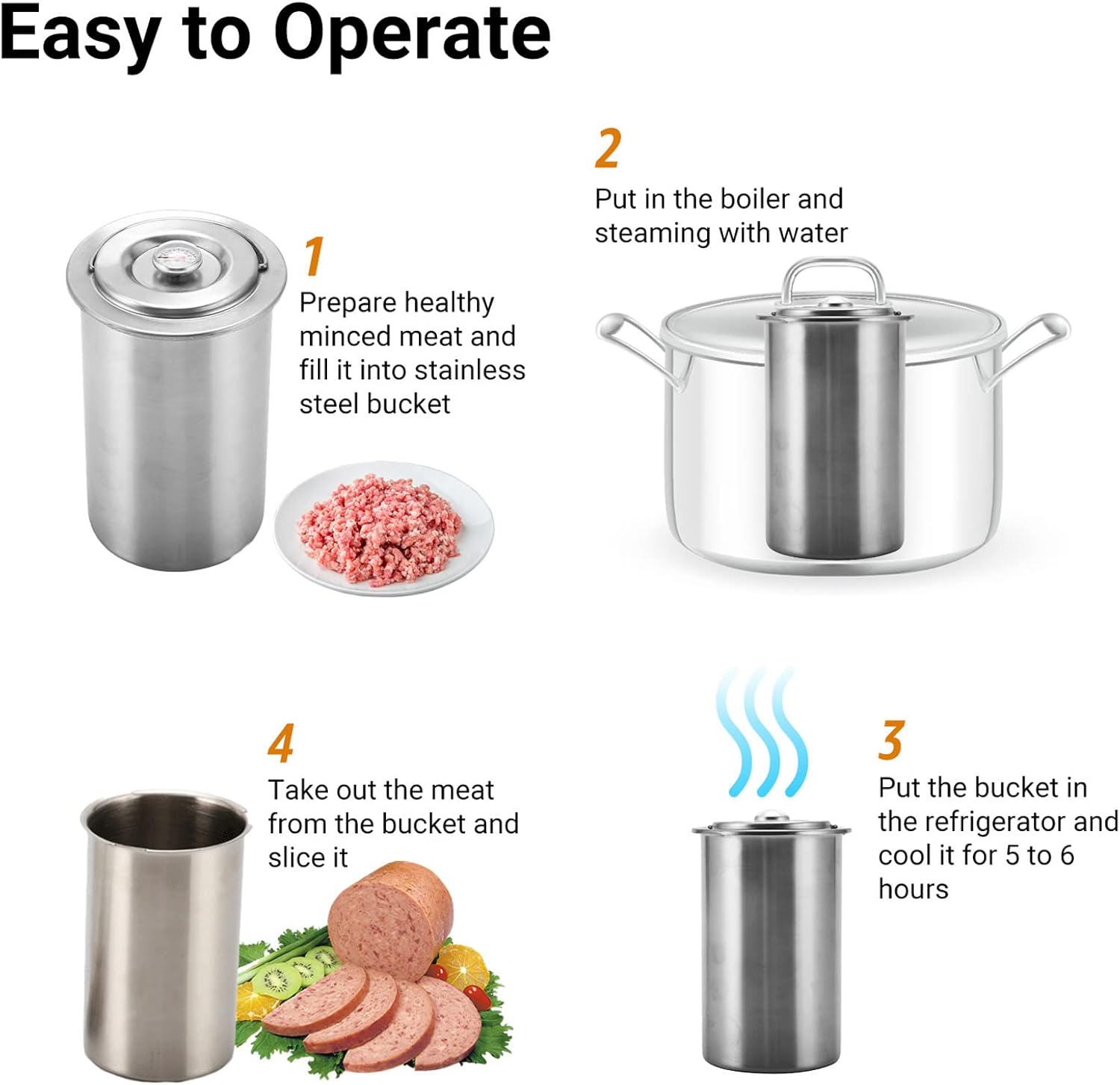 Easy to Operate

1
Prepare healthy minced meat and fill it into stainless steel bucket

2
Put in the boiler and steaming with water

3
Put the bucket in the refrigerator and cool it for 5 to 6 hours

4
Take out the meat from the bucket and slice it