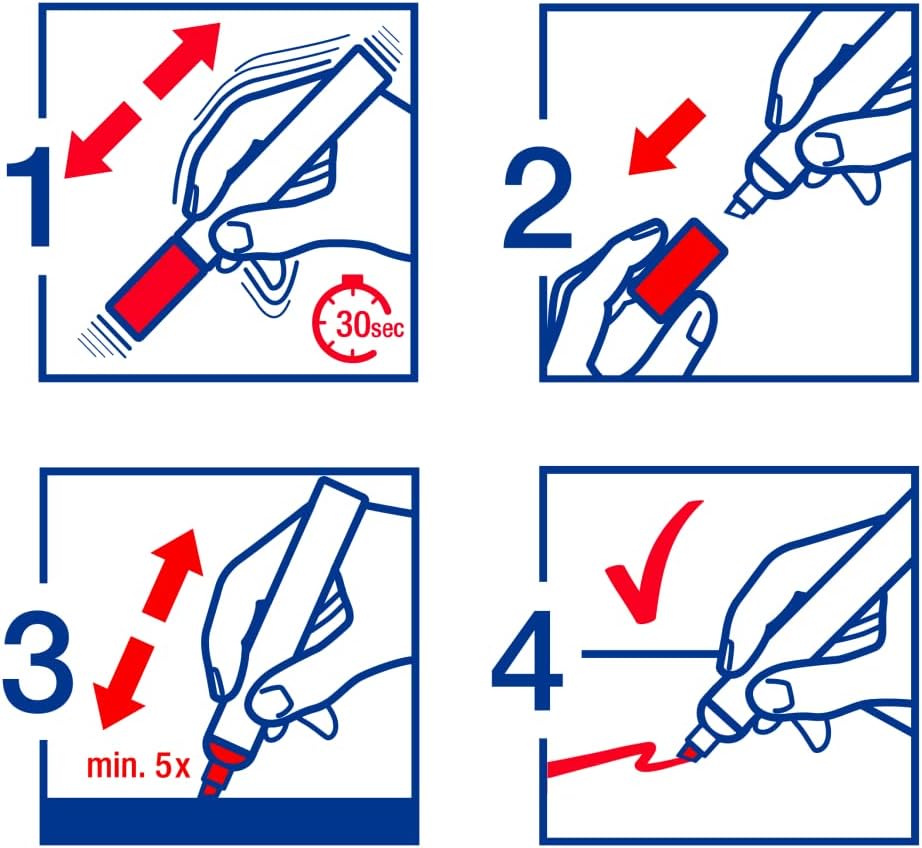 1

30sec

2

3

min. 5x

4