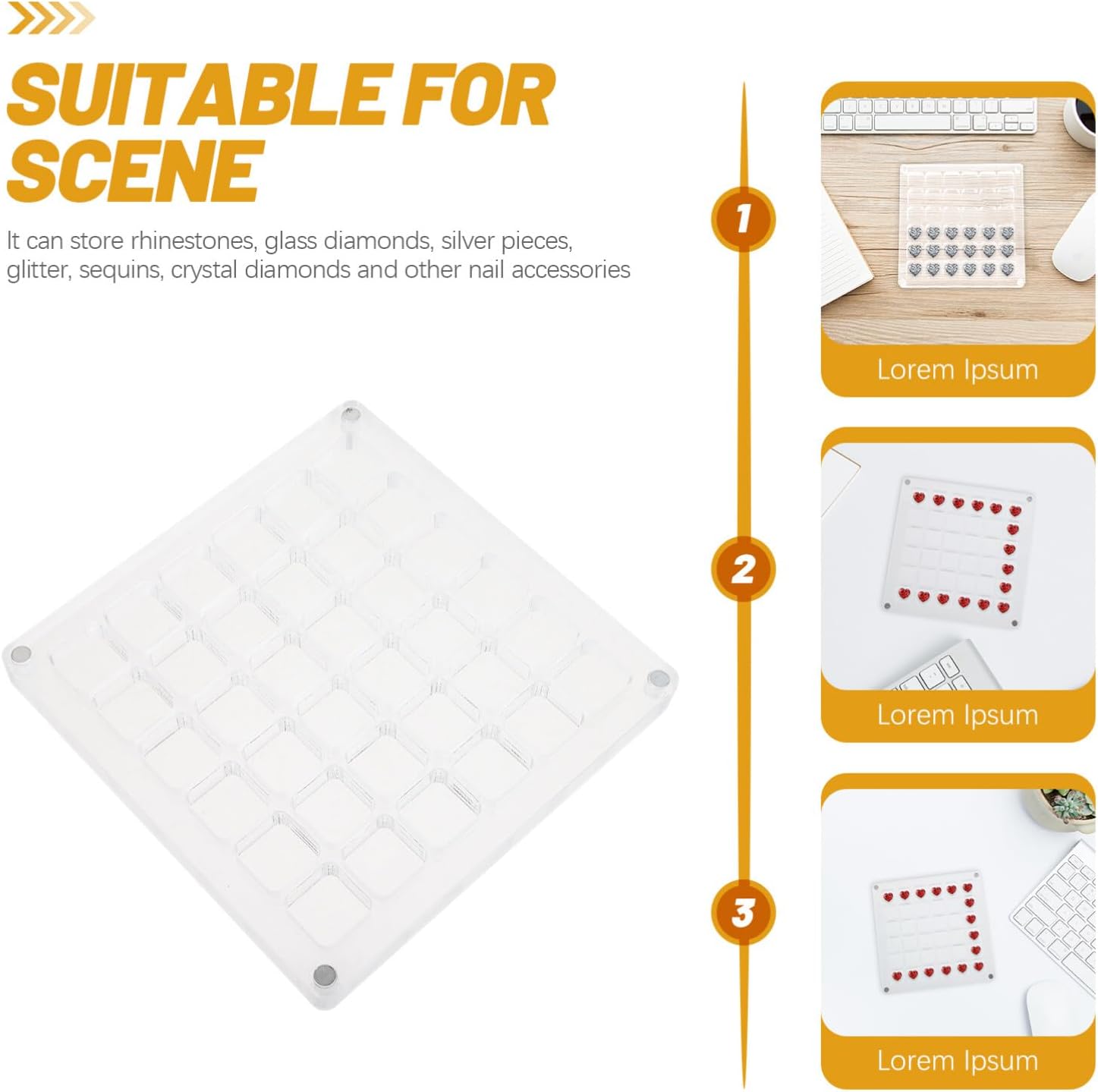 SUITABLE FOR SCENE

It can store rhinestones, glass diamonds, silver pieces, glitter, sequins, crystal diamonds and other nail accessories

1

Lorem Ipsum

2

Lorem Ipsum

3

Lorem Ipsum