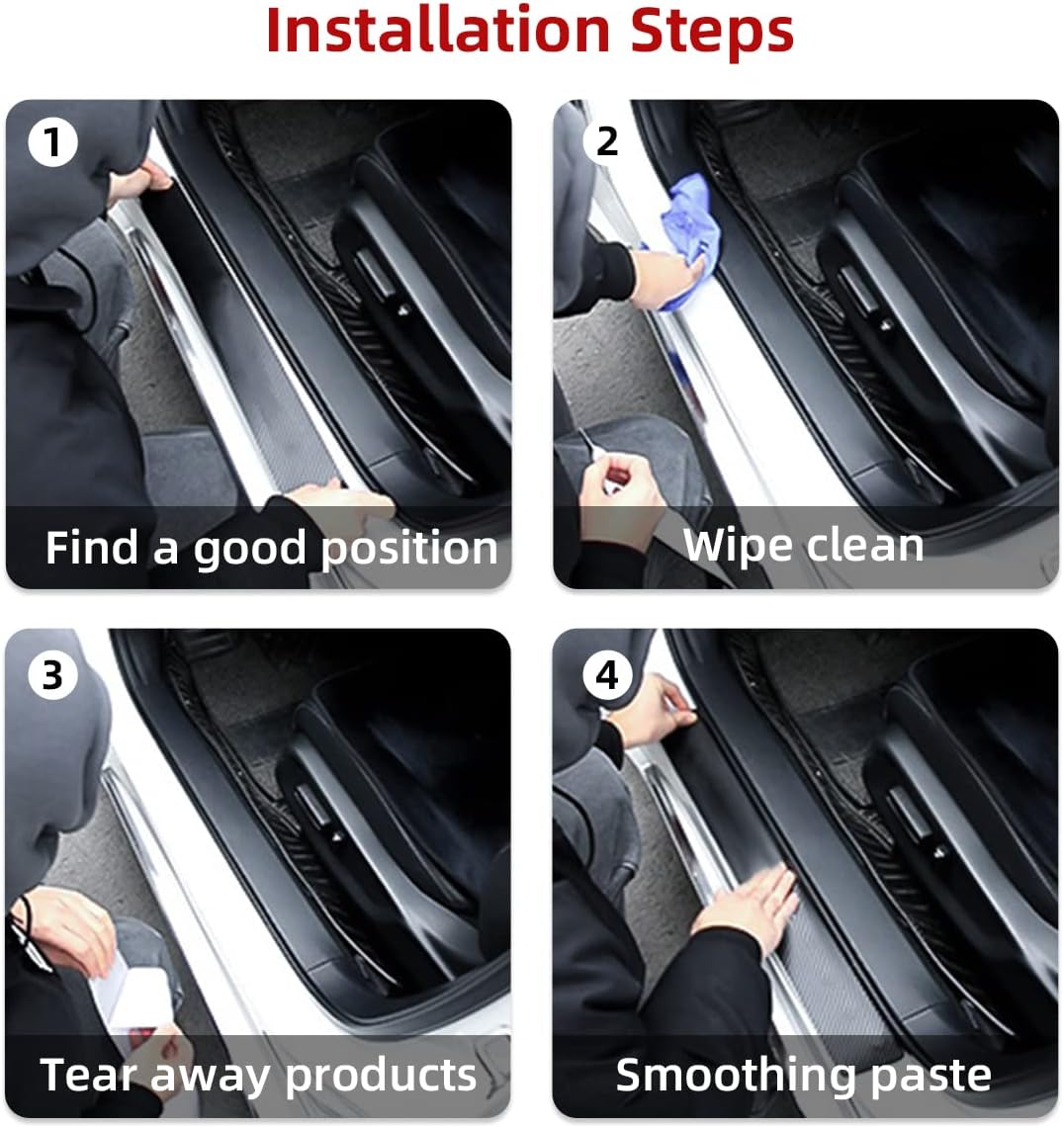 Installation Steps

1
Find a good position

2
Wipe clean

3
Tear away products

4
Smoothing paste