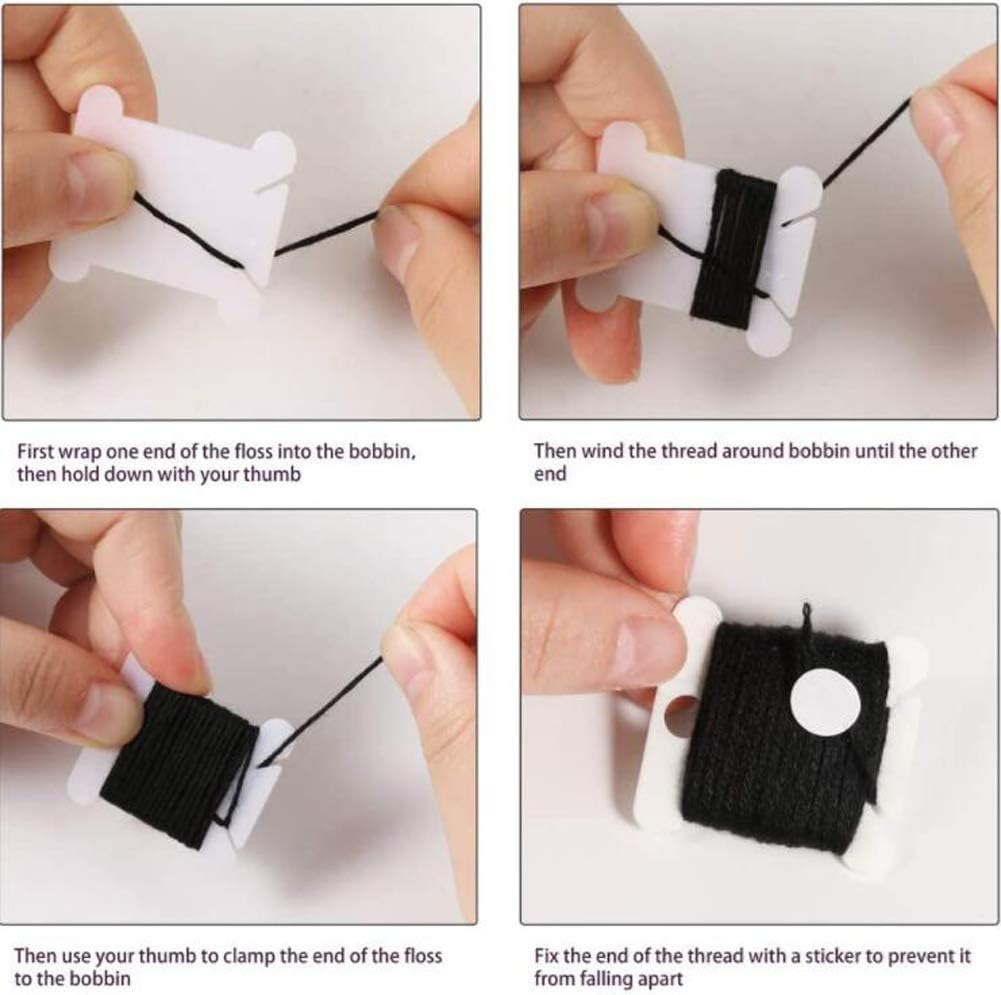 First wrap one end of the floss into the bobbin, then hold down with your thumb

Then wind the thread around bobbin until the other end

Then use your thumb to clamp the end of the floss to the bobbin

Fix the end of the thread with a sticker to prevent it from falling apart