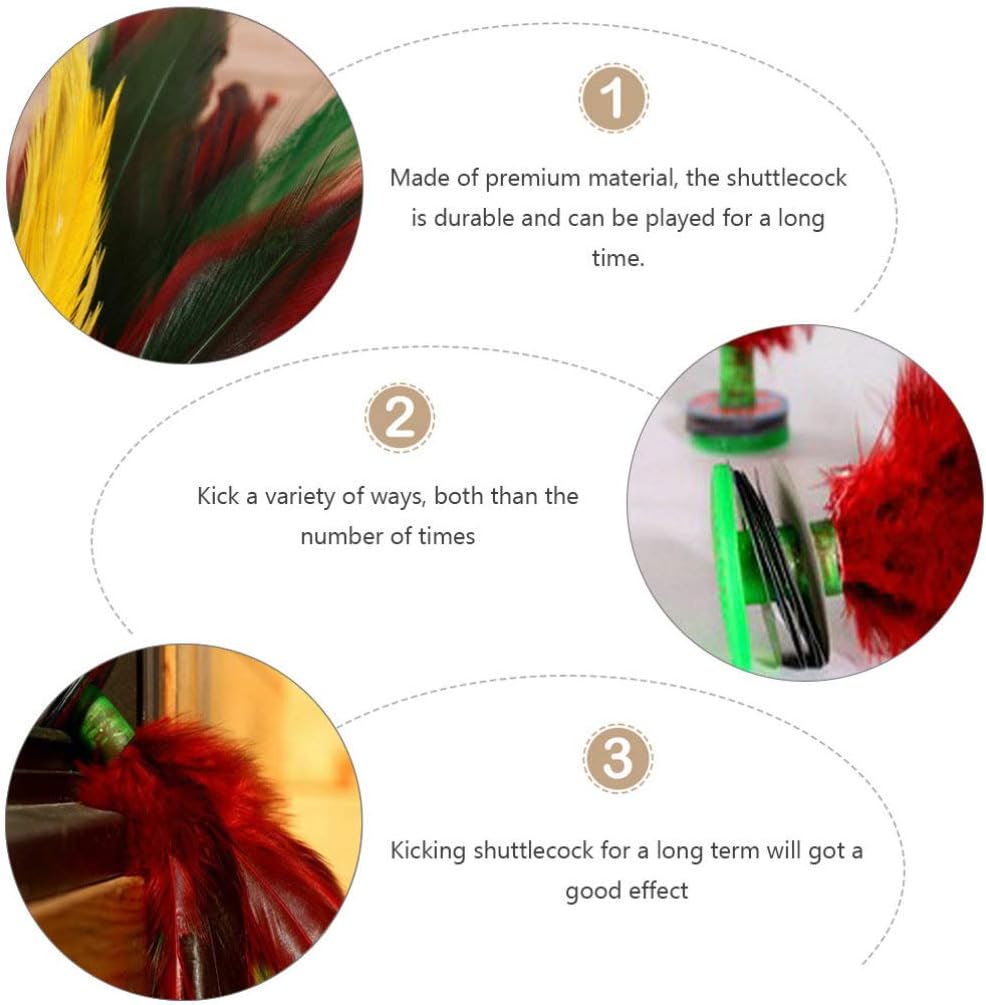 1

Made of premium material, the shuttlecock is durable and can be played for a long time.

2

Kick a variety of ways, both than the number of times

3

Kicking shuttlecock for a long term will got a good effect