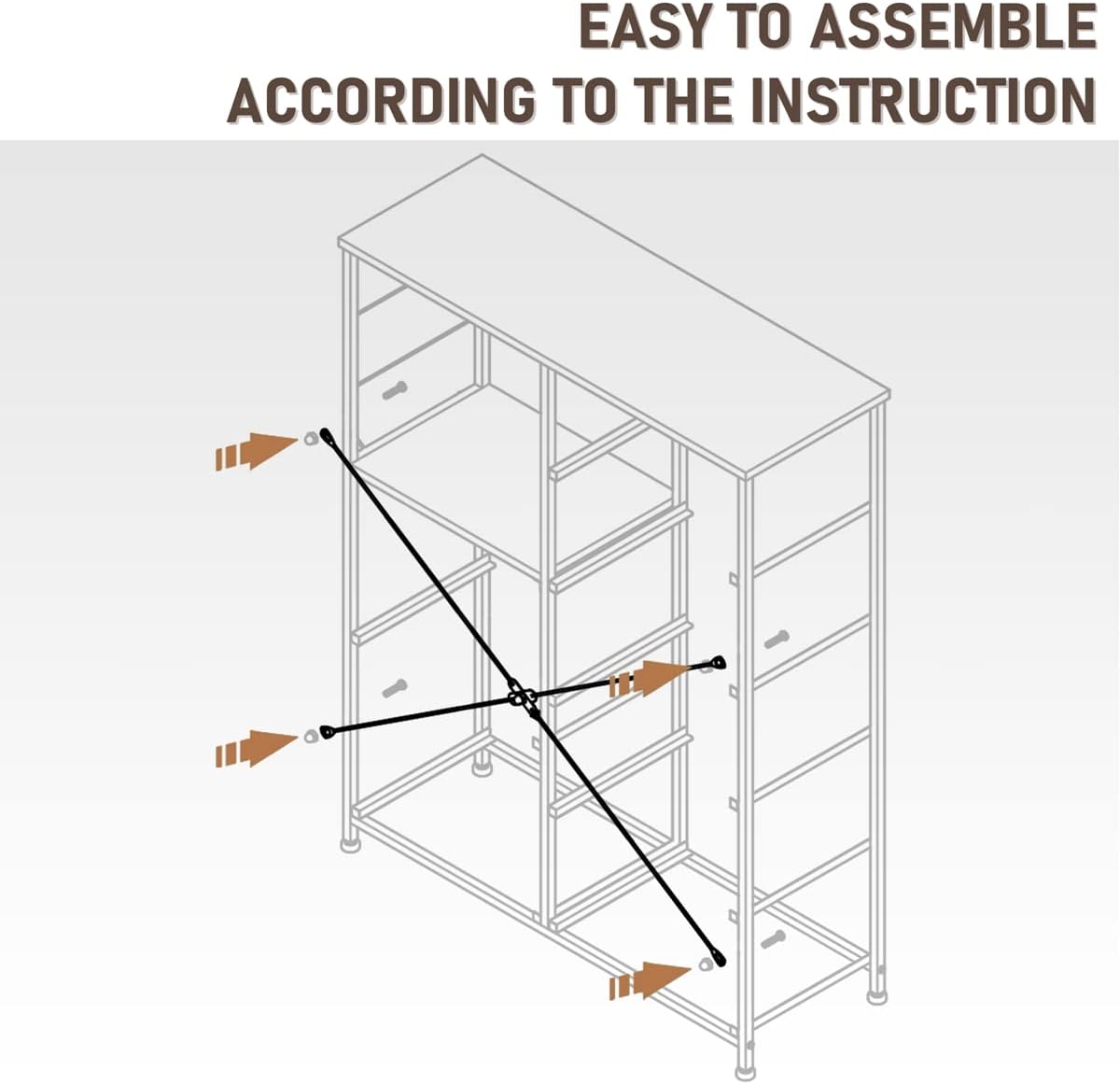 EASY TO ASSEMBLE
ACCORDING TO THE INSTRUCTION