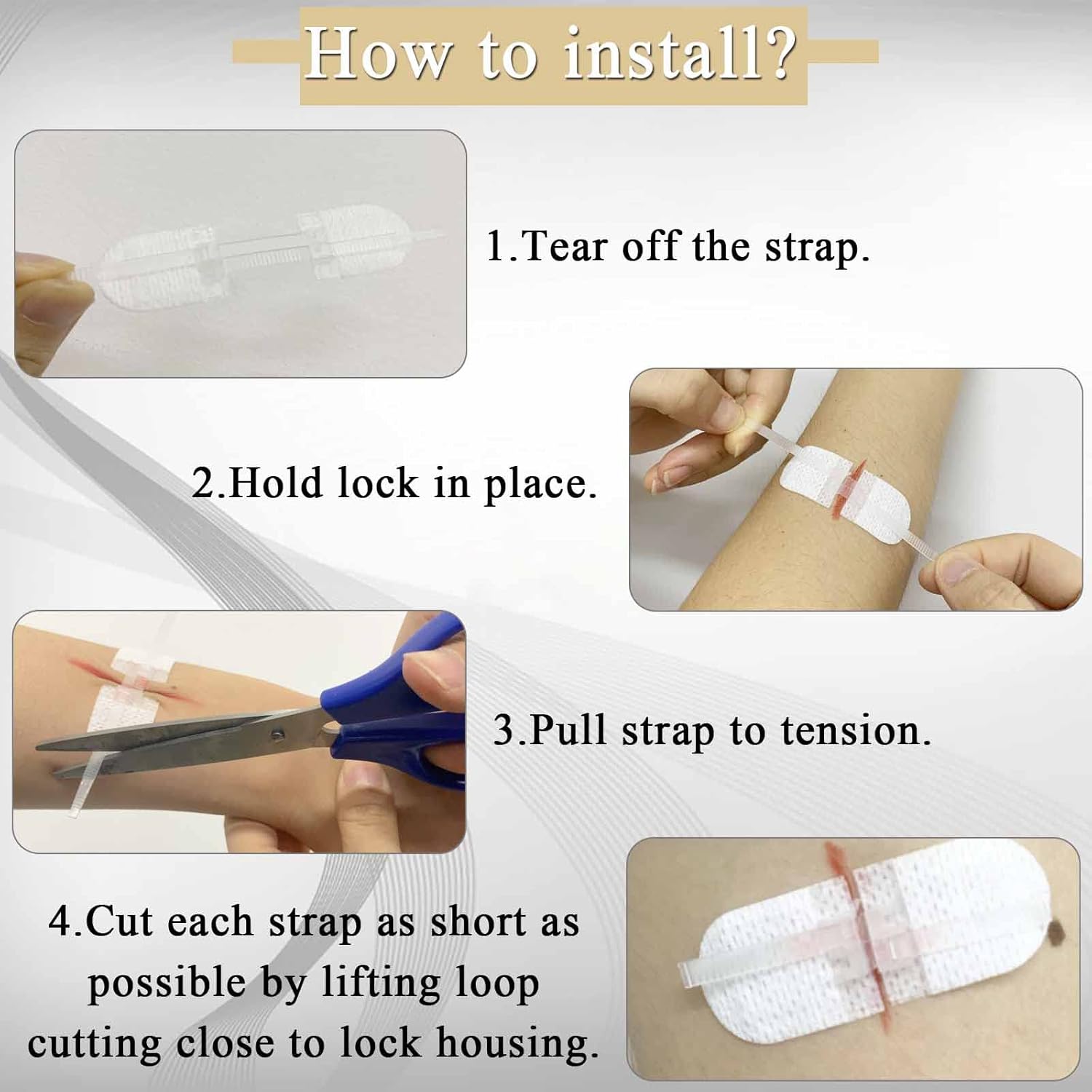 How to install?

1.Tear off the strap.

2.Hold lock in place.

3.Pull strap to tension.

4.Cut each strap as short as possible by lifting loop cutting close to lock housing.