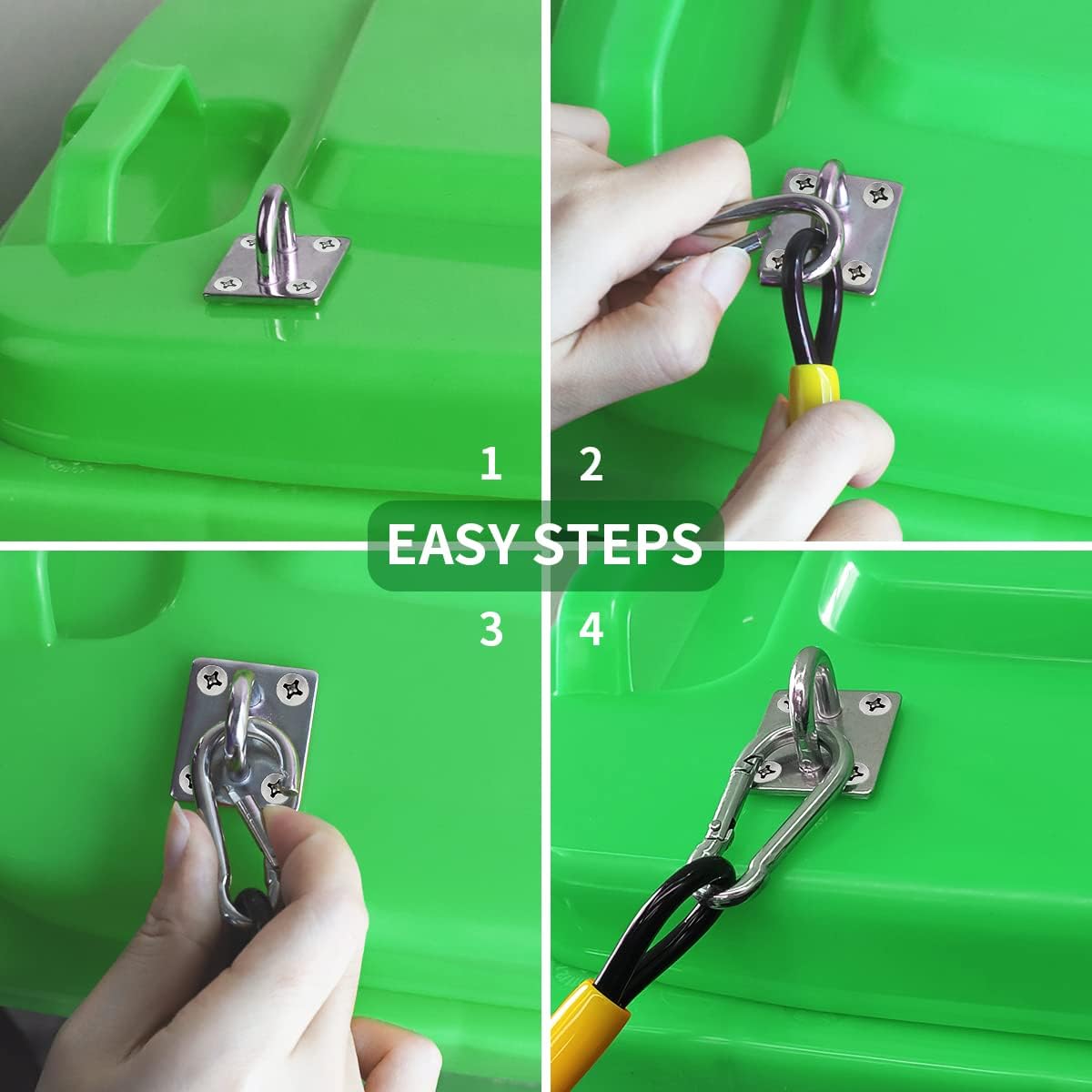 1
2
EASY STEPS
3
4