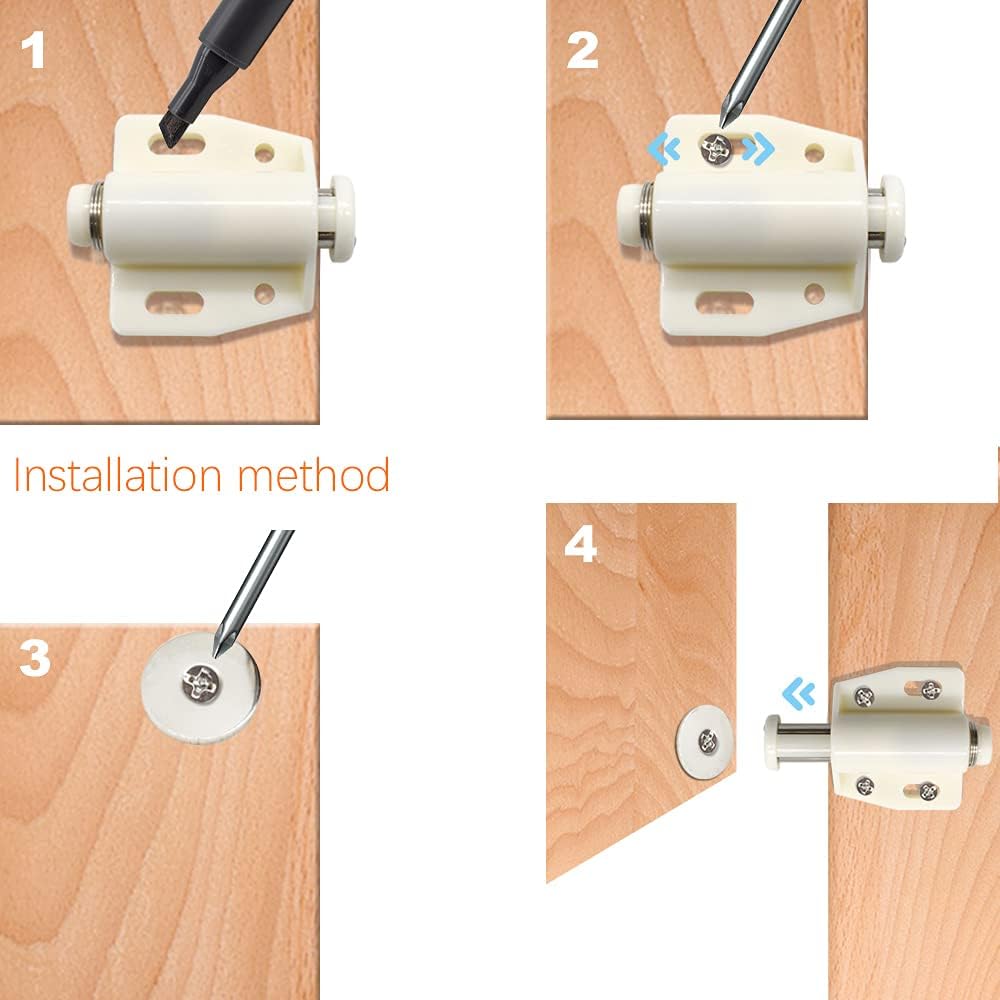 1

2

Installation method

3

4