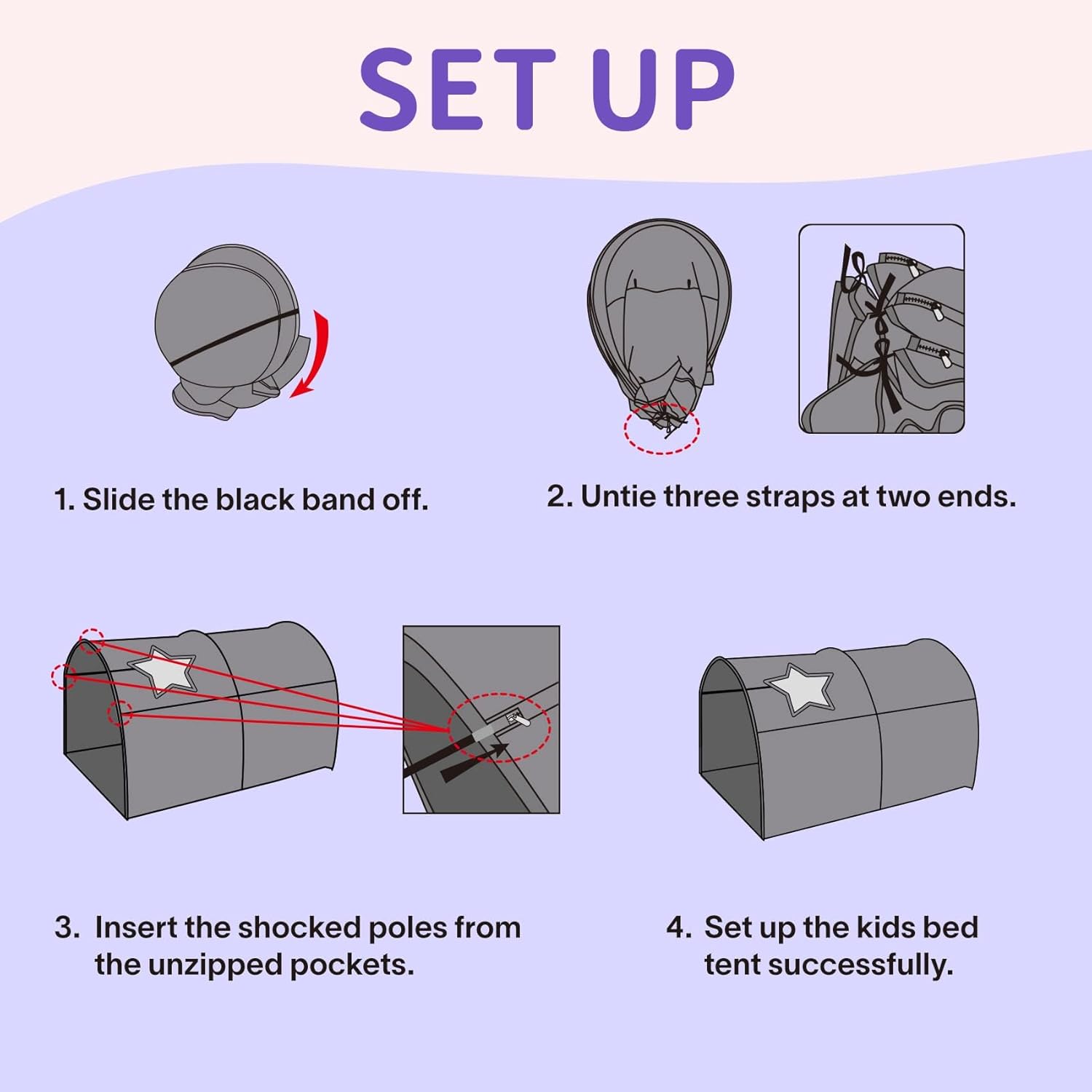 SET UP

1. Slide the black band off.

2. Untie three straps at two ends.

3. Insert the shocked poles from the unzipped pockets.

4. Set up the kids bed tent successfully.