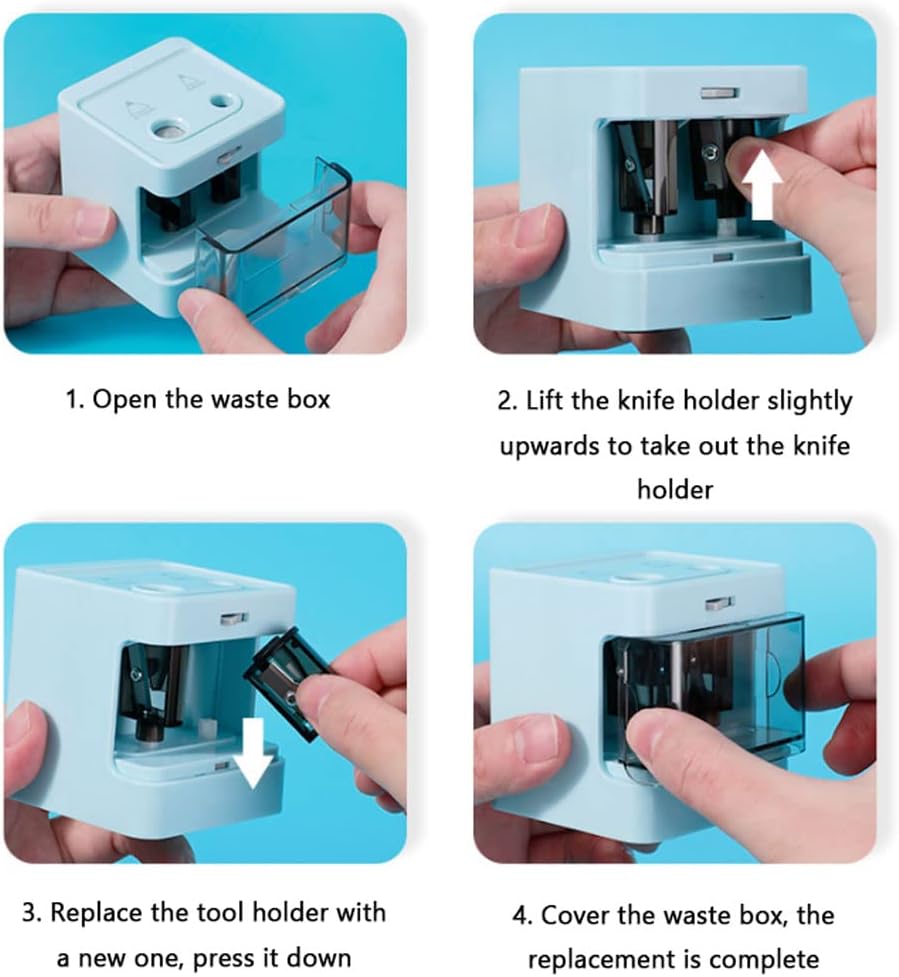 1. Open the waste box

2. Lift the knife holder slightly upwards to take out the knife holder

3. Replace the tool holder with a new one, press it down

4. Cover the waste box, the replacement is complete